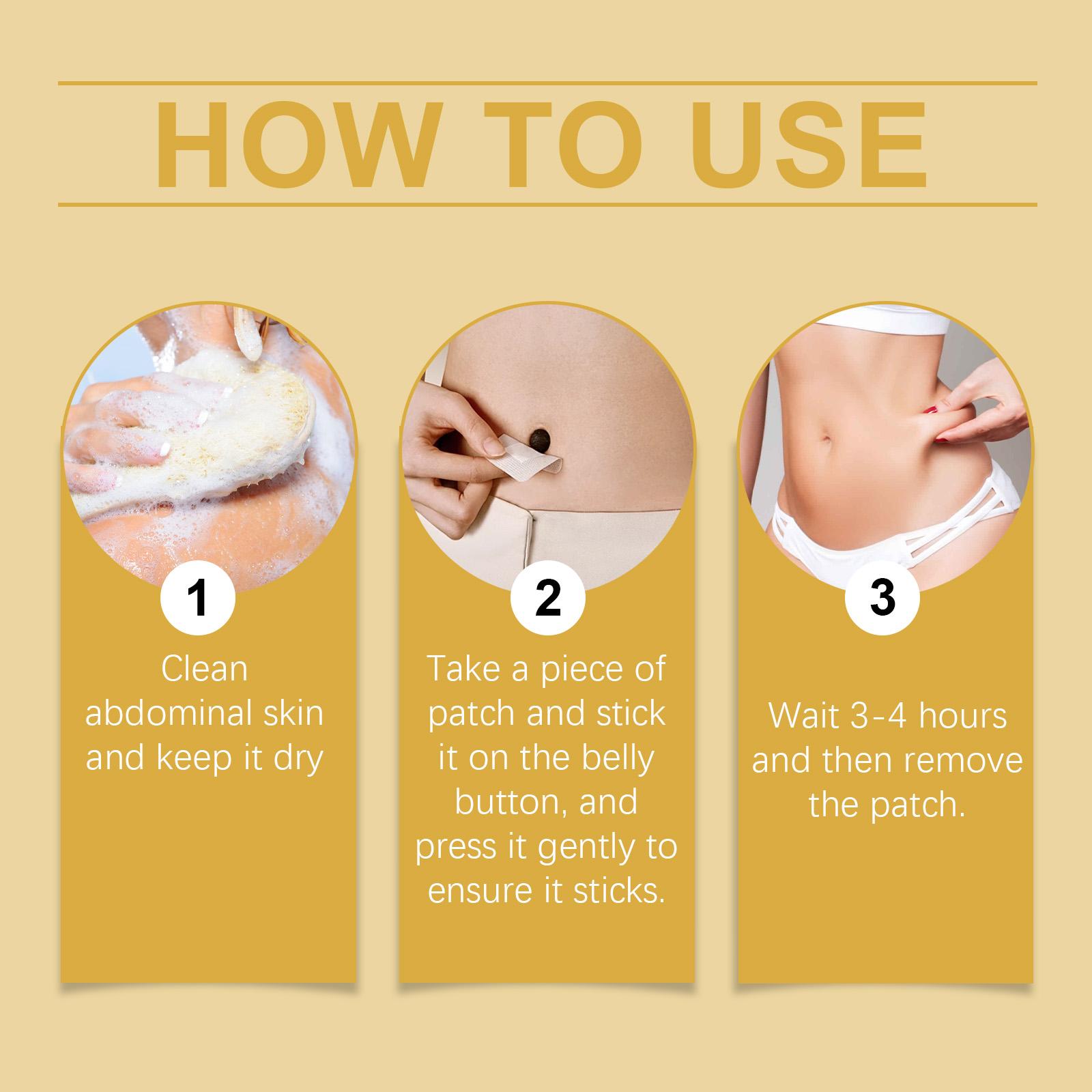 HOW TO USE

1
Clean abdominal skin and keep it dry

2
Take a piece of patch and stick it on the belly button, and press it gently to ensure it sticks.

3
Wait 3-4 hours and then remove the patch.