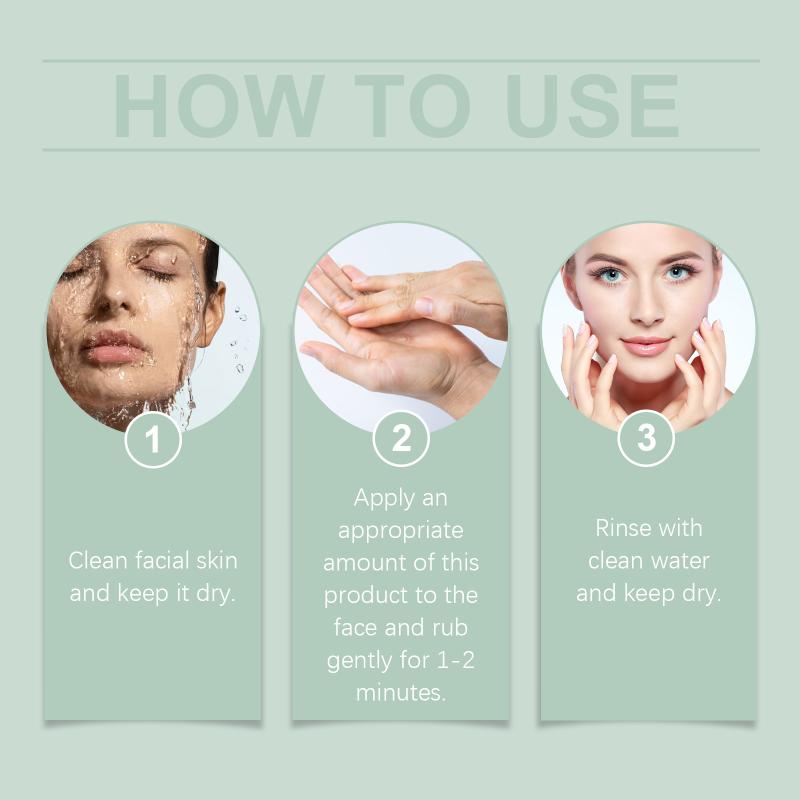 HOW TO USE

1

Clean facial skin and keep it dry.

2

Apply an appropriate amount of this product to the face and rub gently for 1-2 minutes.

3

Rinse with clean water and keep dry.