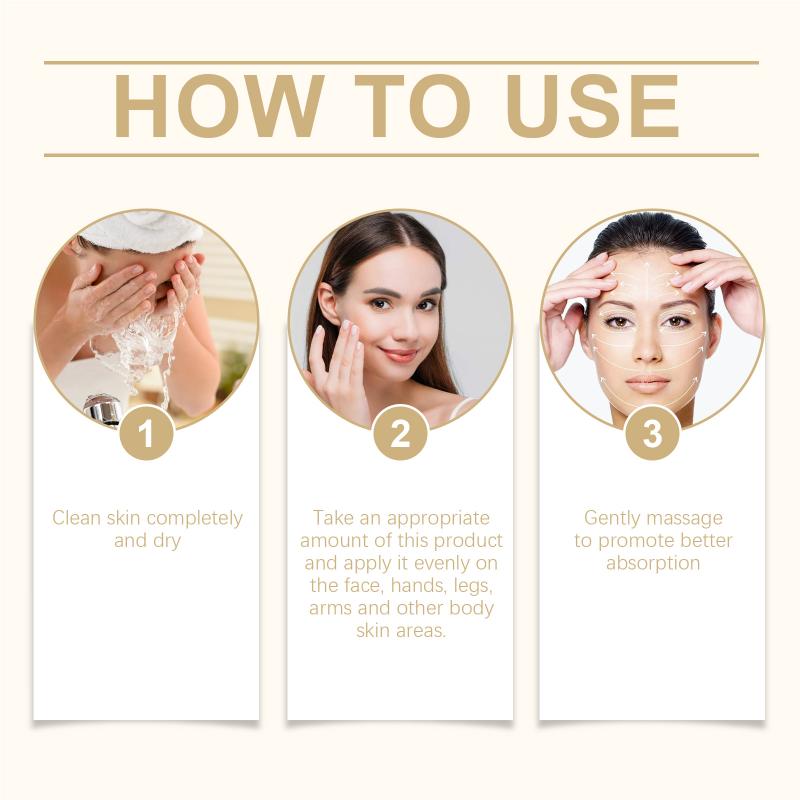 HOW TO USE

1

Clean skin completely and dry

2

Take an appropriate amount of this product and apply it evenly on the face, hands, legs, arms and other body skin areas.

3

Gently massage to promote better absorption