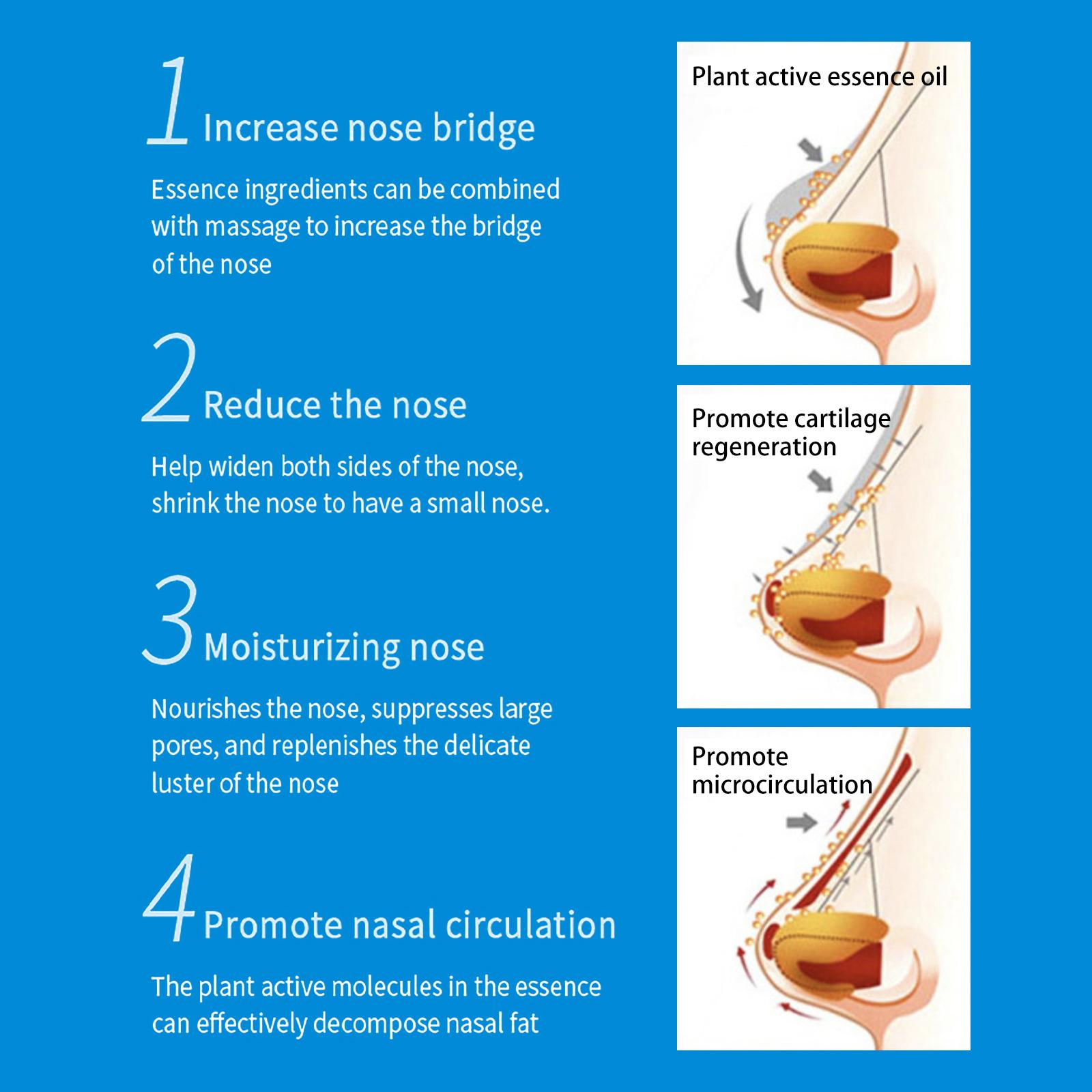 1 Increase nose bridge

Essence ingredients can be combined with massage to increase the bridge of the nose

2 Reduce the nose

Help widen both sides of the nose, shrink the nose to have a small nose.

3 Moisturizing nose

Nourishes the nose, suppresses large pores, and replenishes the delicate luster of the nose

4 Promote nasal circulation

The plant active molecules in the essence can effectively decompose nasal fat

Plant active essence oil

Promote cartilage regeneration

Promote microcirculation