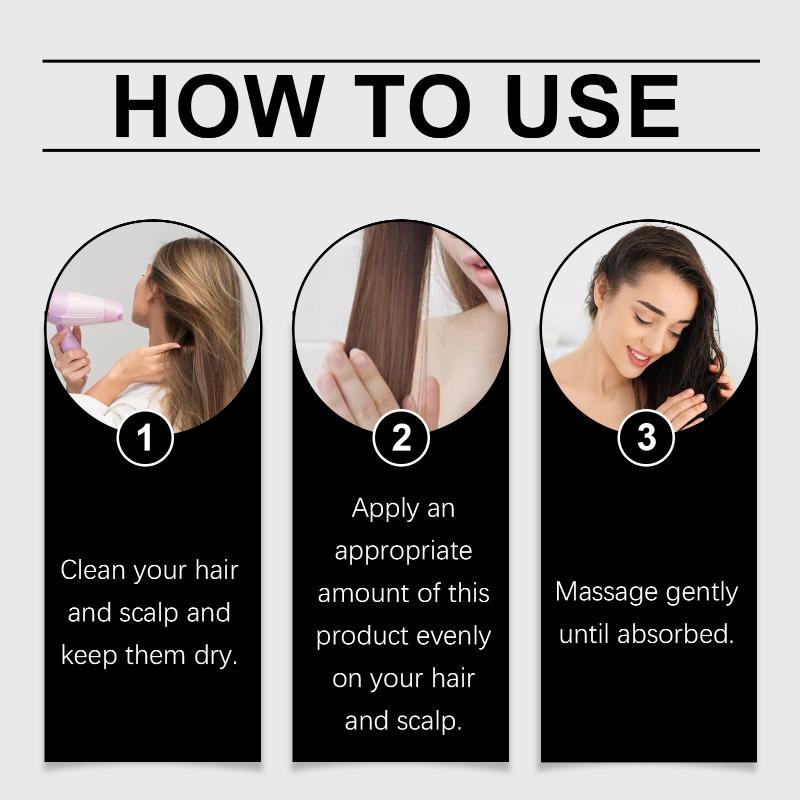 HOW TO USE

1

Clean your hair and scalp and keep them dry.

2

Apply an appropriate amount of this product evenly on your hair and scalp.

3

Massage gently until absorbed.