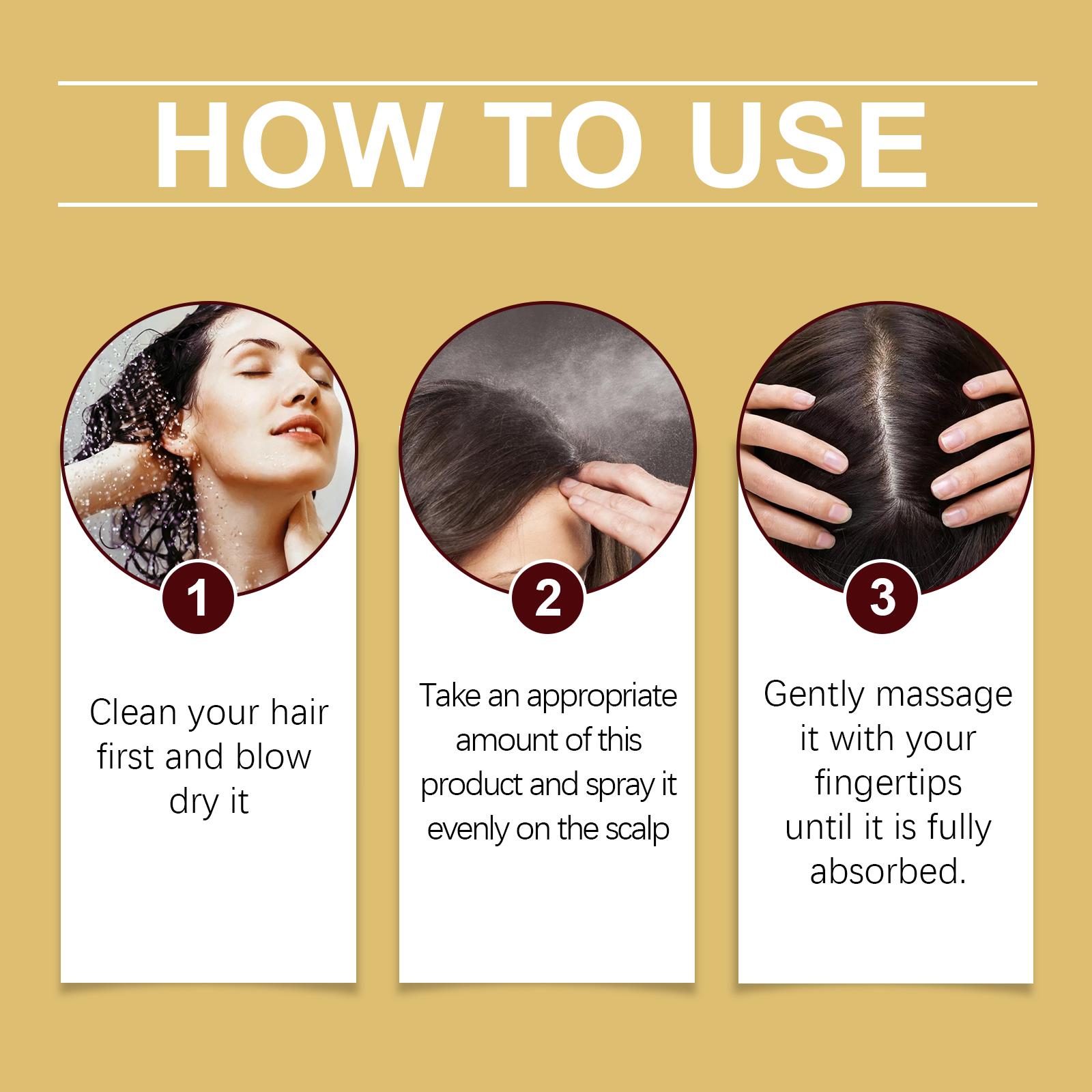 HOW TO USE

1

Clean your hair first and blow dry it

2

Take an appropriate amount of this product and spray it evenly on the scalp

3

Gently massage it with your fingertips until it is fully absorbed.