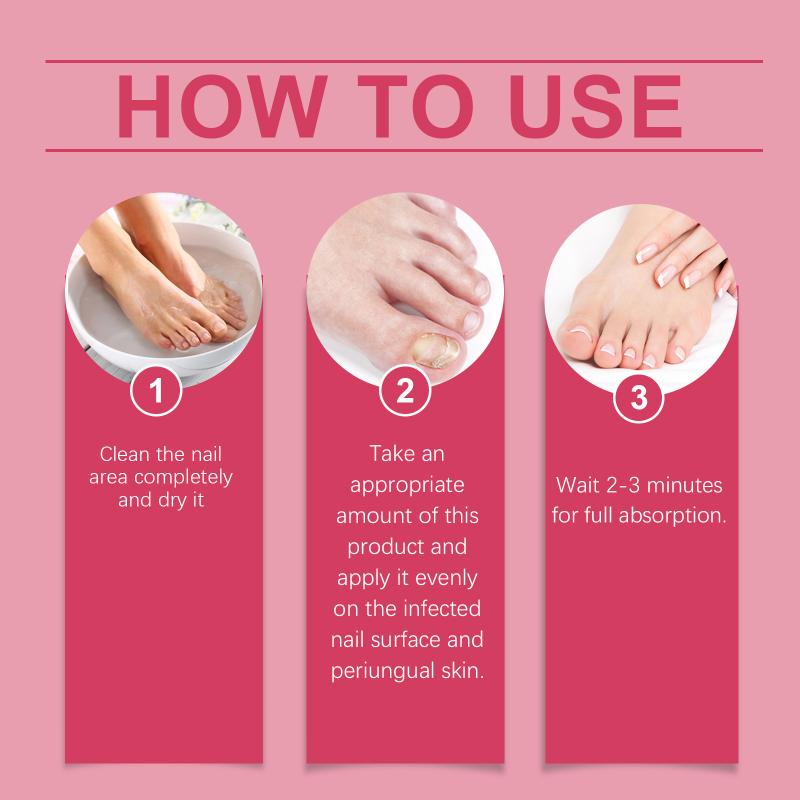 HOW TO USE

1

Clean the nail area completely and dry it

2

Take an appropriate amount of this product and apply it evenly on the infected nail surface and periungual skin.

3

Wait 2-3 minutes for full absorption.