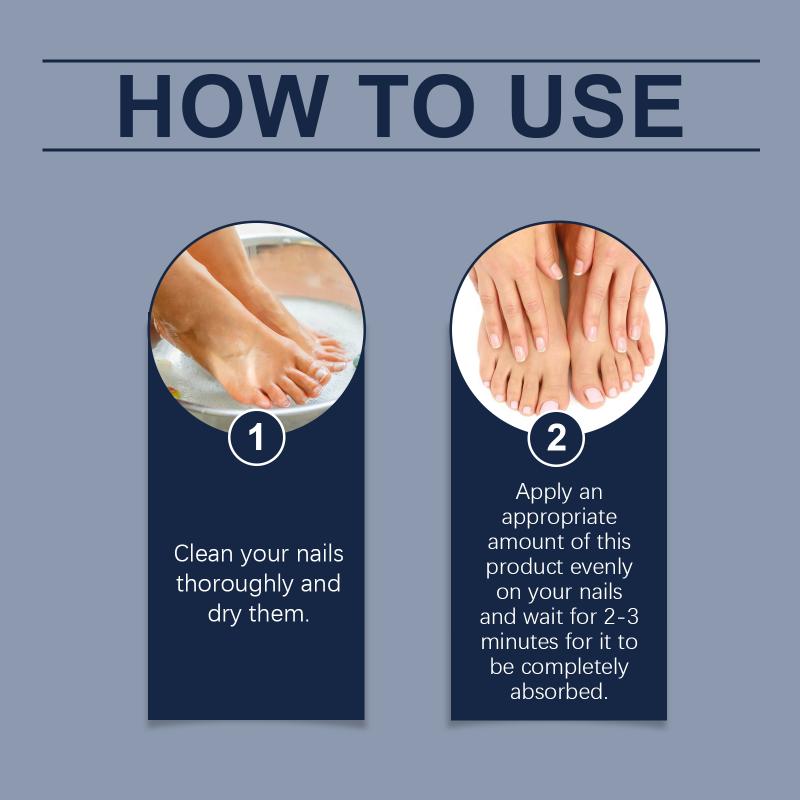 HOW TO USE

1

Clean your nails thoroughly and dry them.

2

Apply an appropriate amount of this product evenly on your nails and wait for 2-3 minutes for it to be completely absorbed.