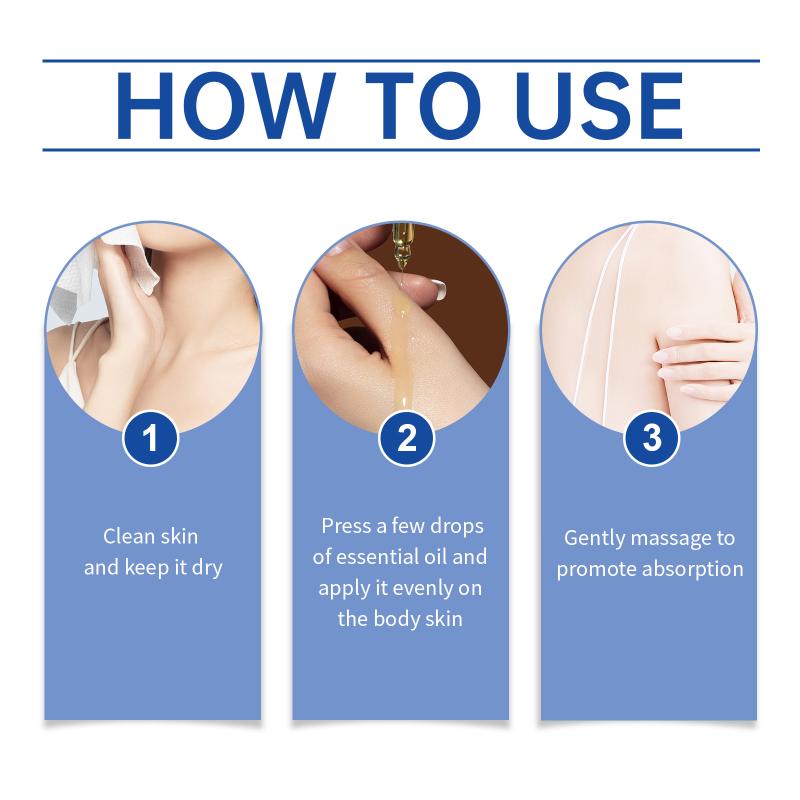 HOW TO USE

1

Clean skin and keep it dry

2

Press a few drops of essential oil and apply it evenly on the body skin

3

Gently massage to promote absorption