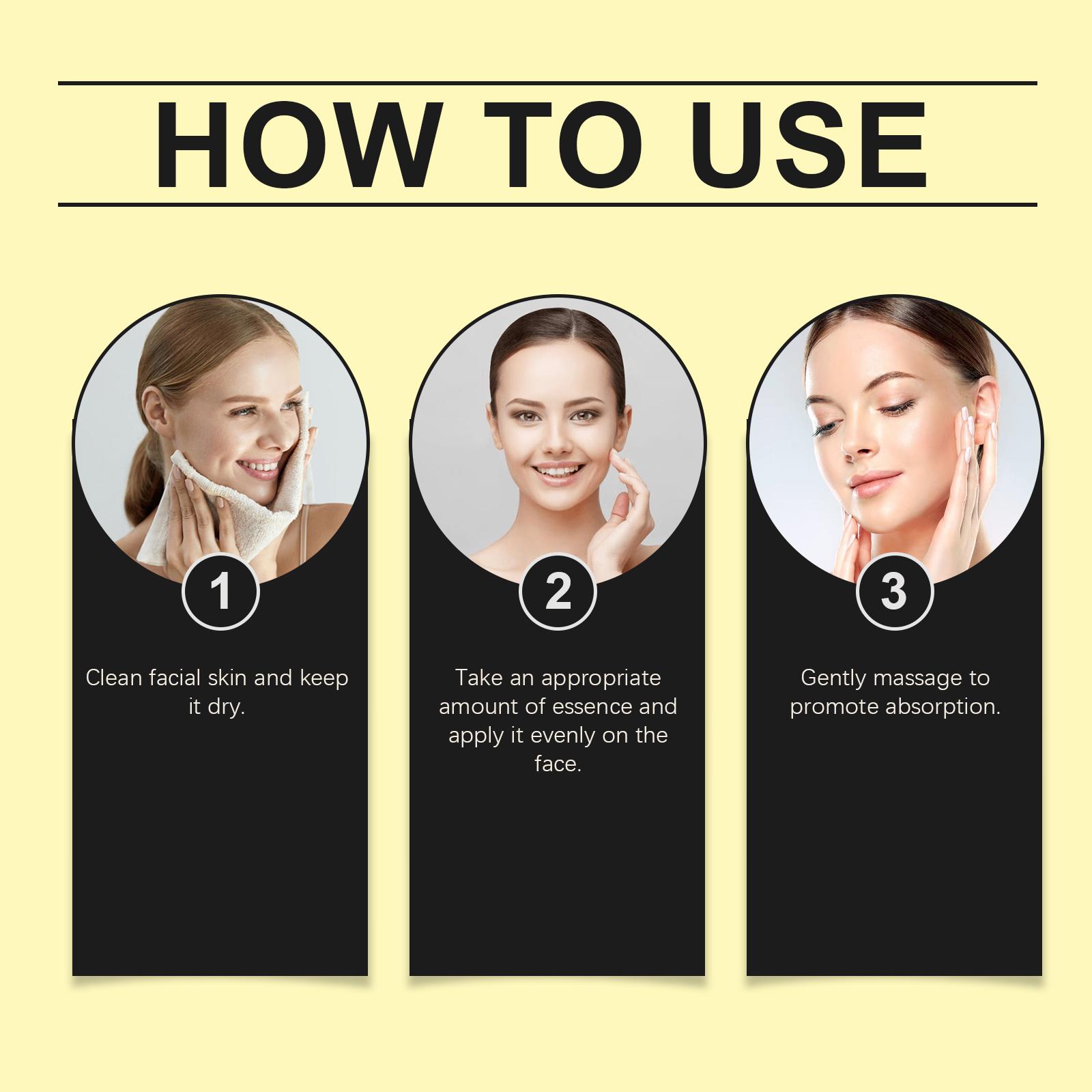 HOW TO USE

1

Clean facial skin and keep it dry.

2

Take an appropriate amount of essence and apply it evenly on the face.

3

Gently massage to promote absorption.