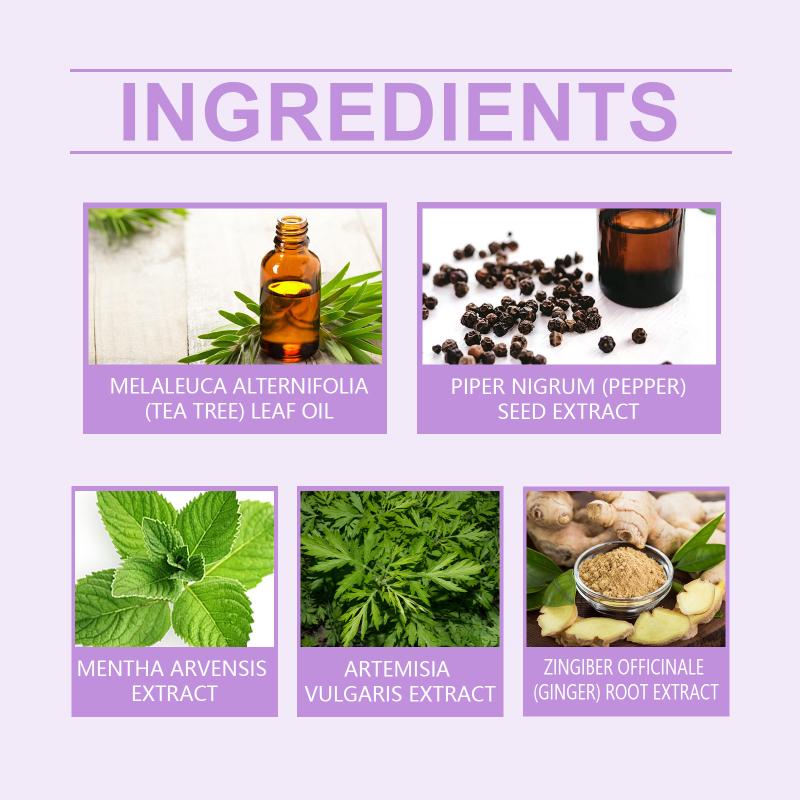 INGREDIENTS

MELALEUCA ALTERNIFOLIA (TEA TREE) LEAF OIL

PIPER NIGRUM (PEPPER) SEED EXTRACT

MENTHA ARVENSIS EXTRACT

ARTEMISIA VULGARIS EXTRACT

ZINGIBER OFFICINALE (GINGER) ROOT EXTRACT