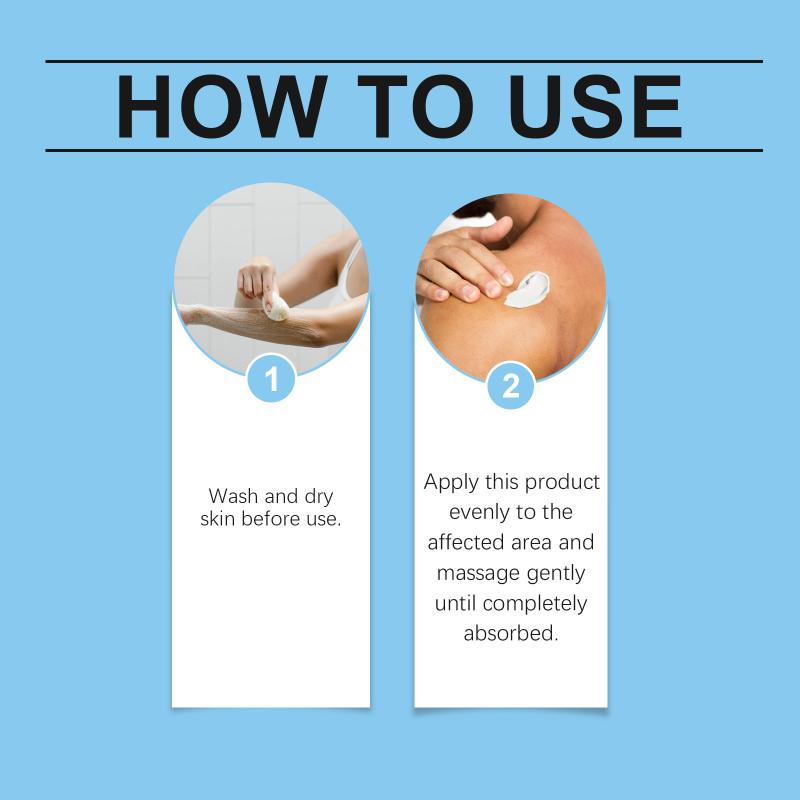 HOW TO USE

1

Wash and dry skin before use.

2

Apply this product evenly to the affected area and massage gently until completely absorbed.