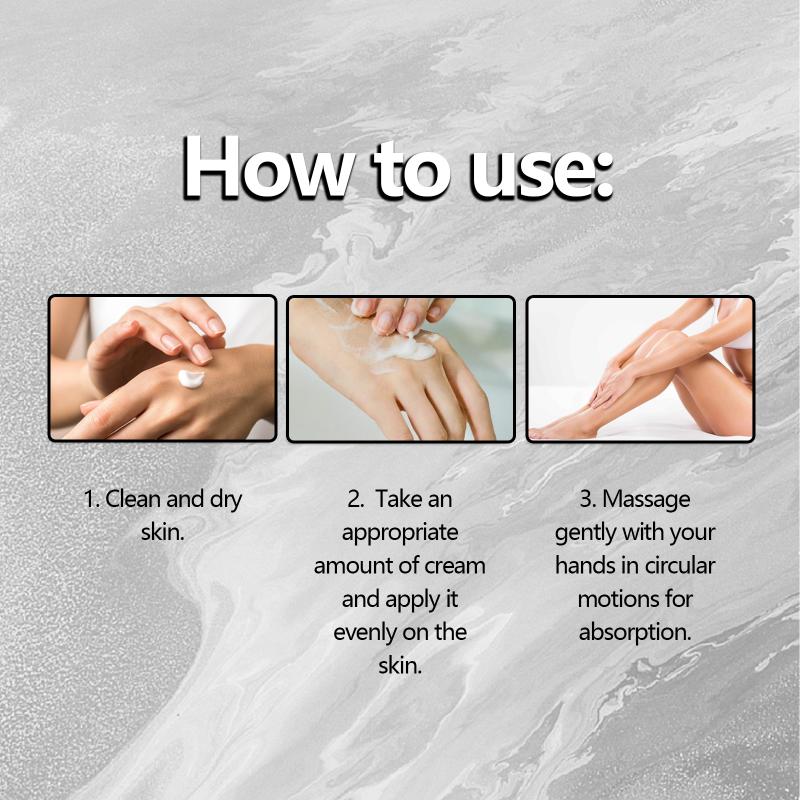 How to use:

1. Clean and dry skin.

2. Take an appropriate amount of cream and apply it evenly on the skin.

3. Massage gently with your hands in circular motions for absorption.