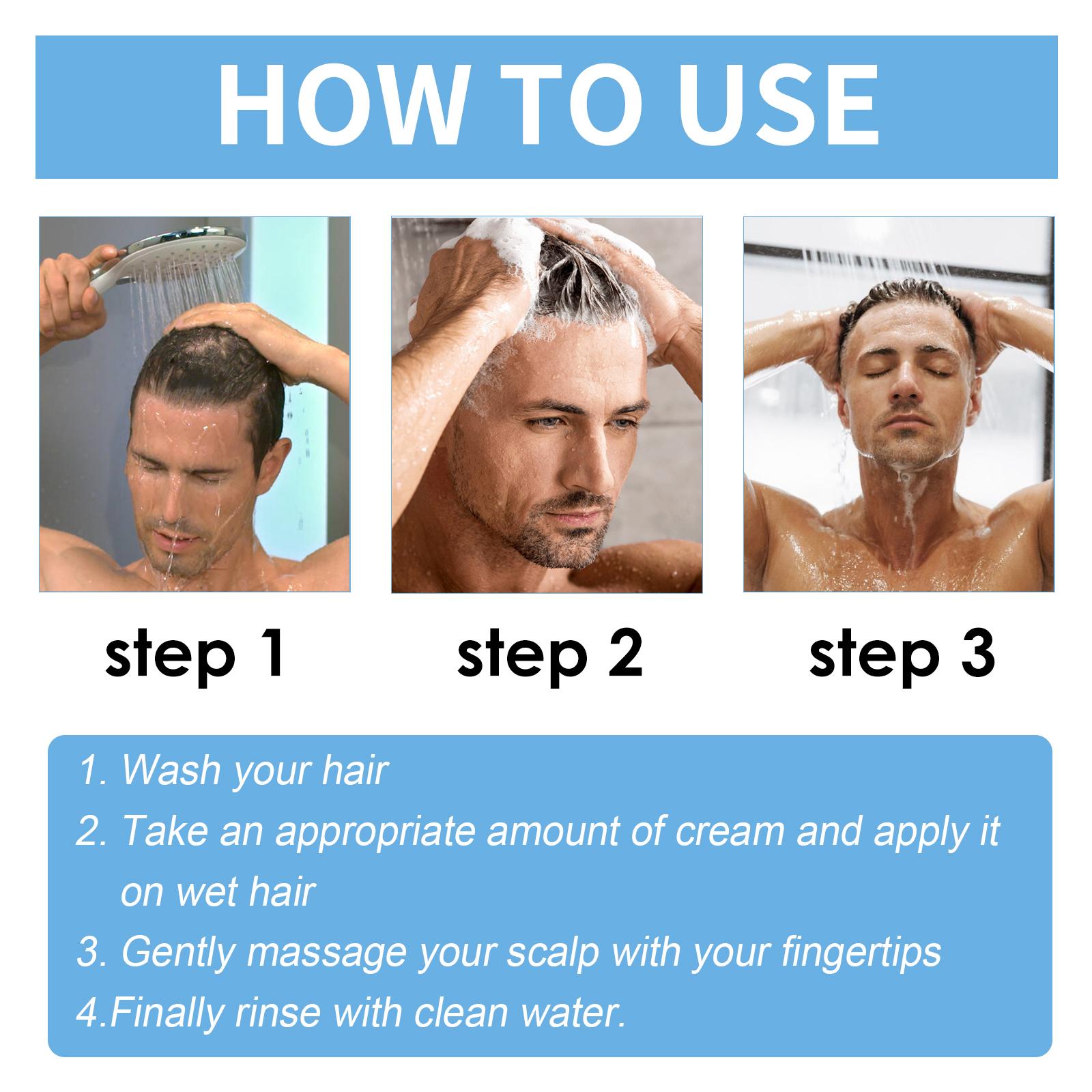 HOW TO USE

step 1

step 2

step 3

1. Wash your hair
2. Take an appropriate amount of cream and apply it on wet hair
3. Gently massage your scalp with your fingertips
4.Finally rinse with clean water.