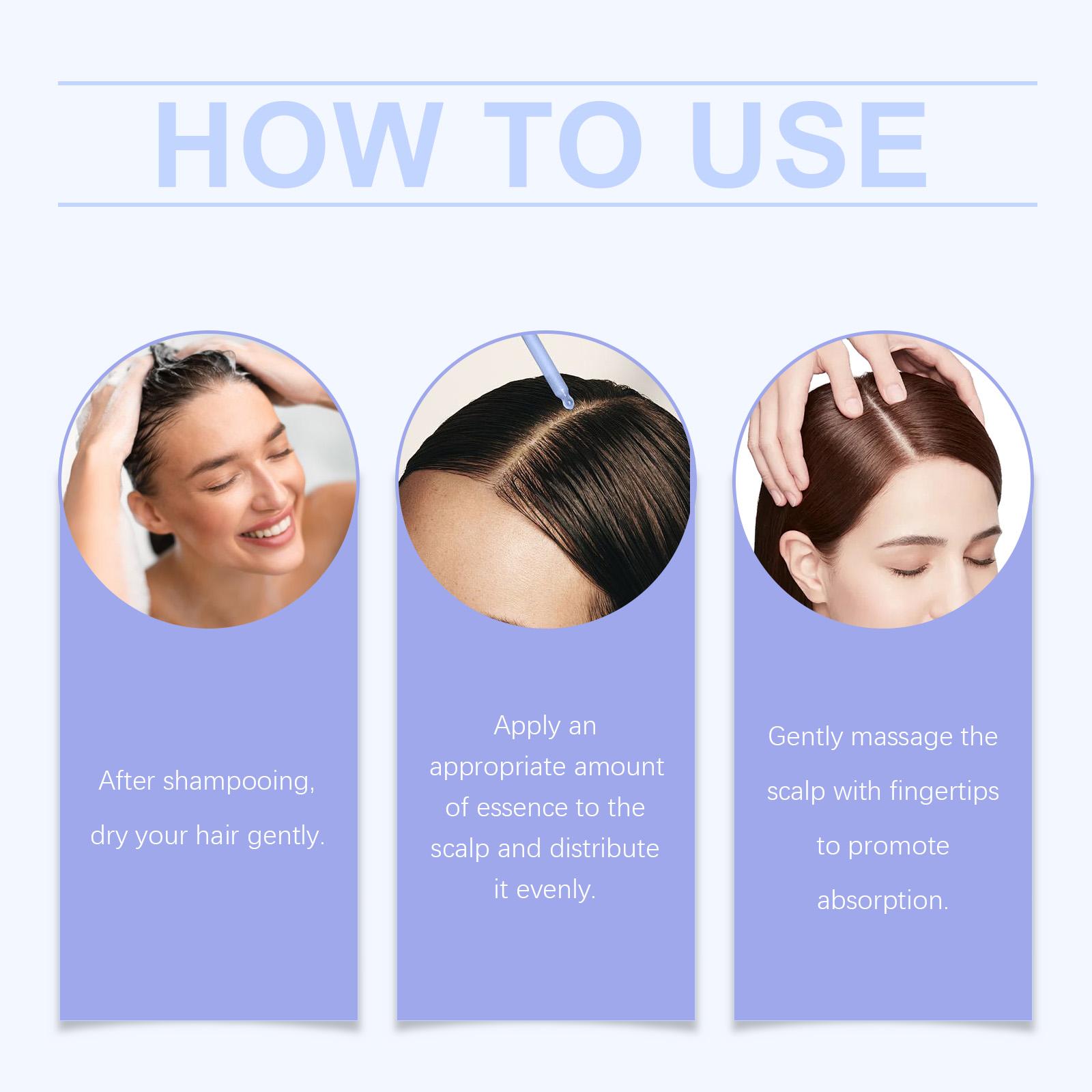 HOW TO USE

After shampooing, dry your hair gently.

Apply an appropriate amount of essence to the scalp and distribute it evenly.

Gently massage the scalp with fingertips to promote absorption.