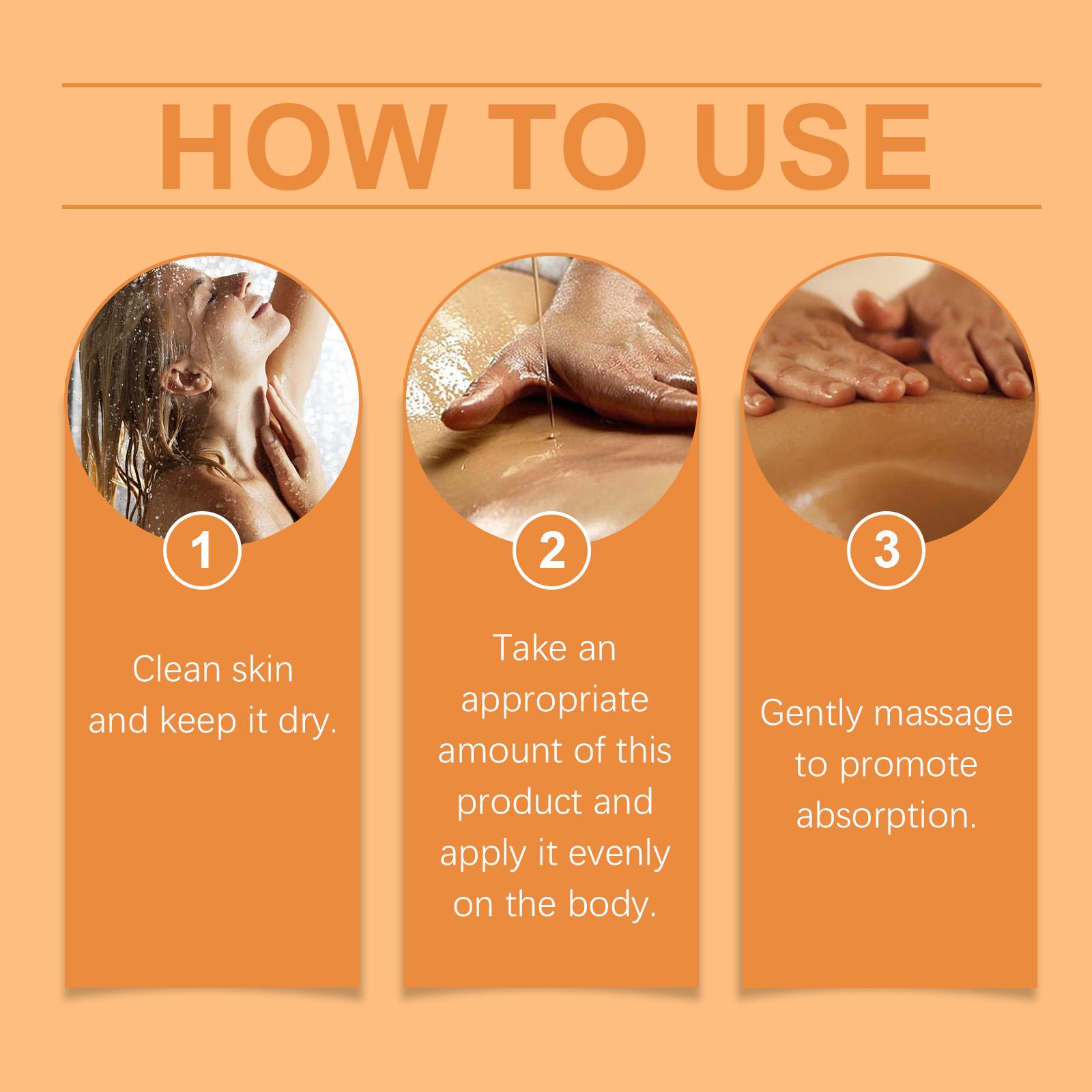 HOW TO USE

1

Clean skin and keep it dry.

2

Take an appropriate amount of this product and apply it evenly on the body.

3

Gently massage to promote absorption.