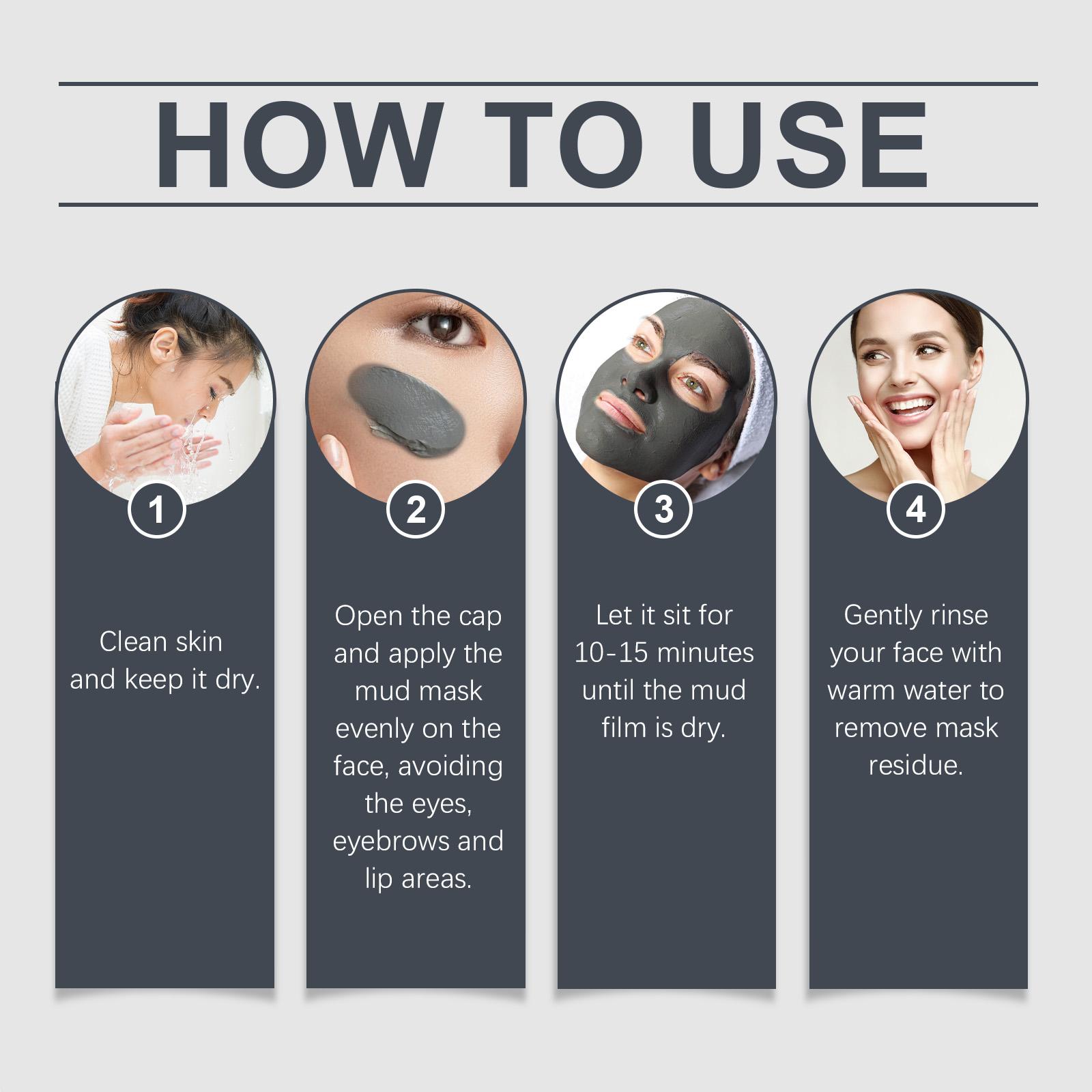 HOW TO USE

1

Clean skin and keep it dry.

2

Open the cap and apply the mud mask evenly on the face, avoiding the eyes, eyebrows and lip areas.

3

Let it sit for 10-15 minutes until the mud film is dry.

4

Gently rinse your face with warm water to remove mask residue.