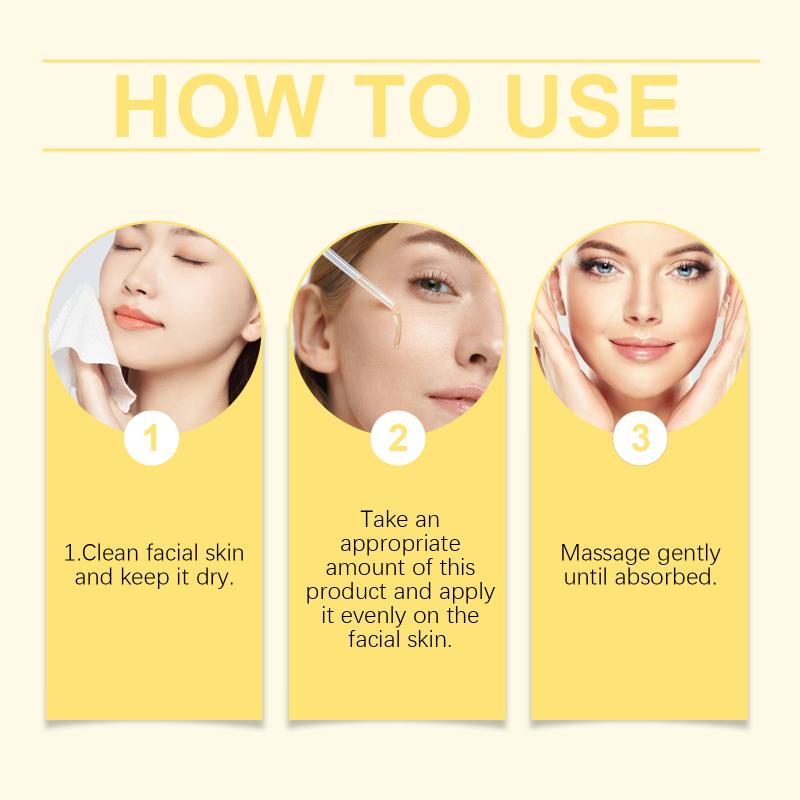 HOW TO USE

1

1.Clean facial skin and keep it dry.

2

Take an appropriate amount of this product and apply it evenly on the facial skin.

3

Massage gently until absorbed.