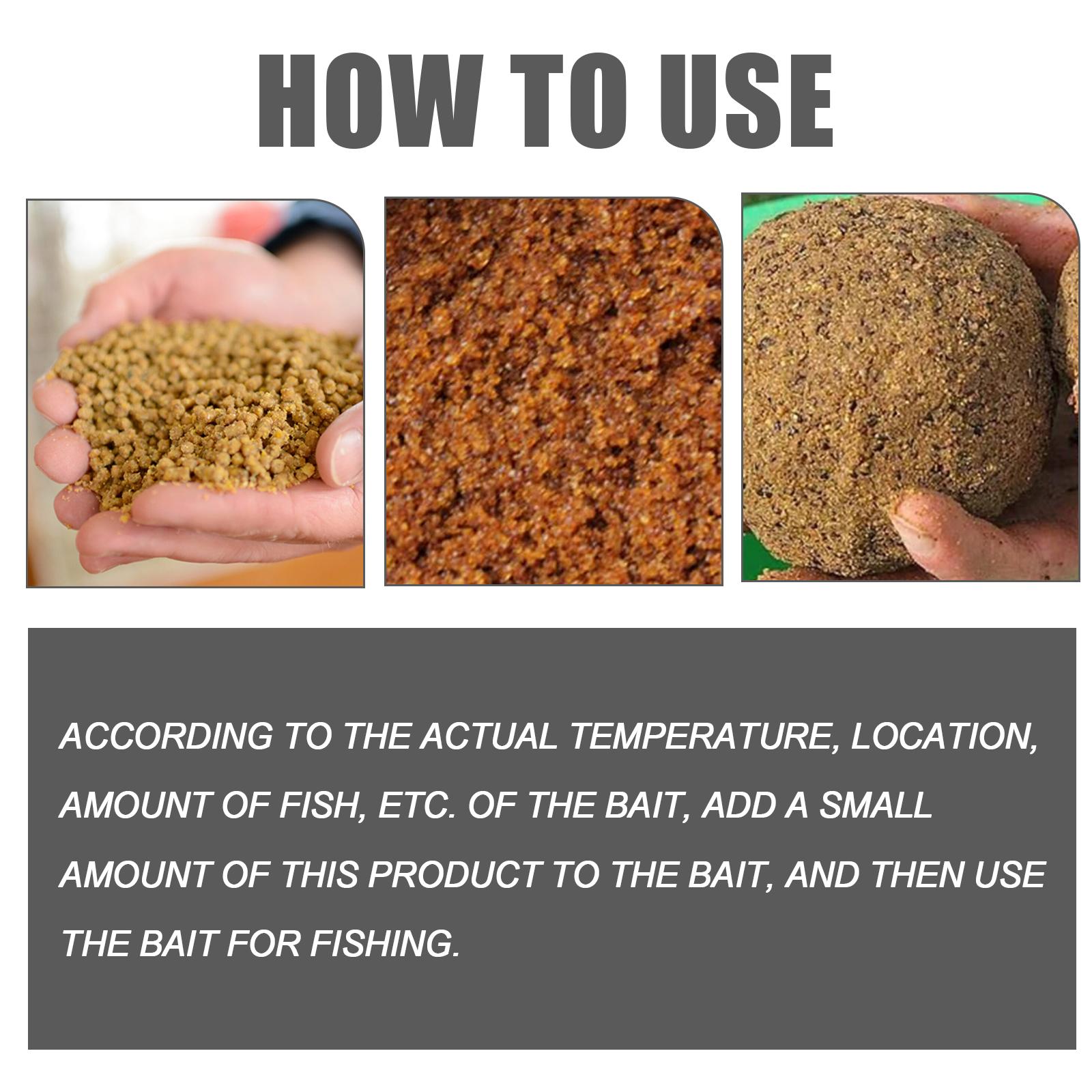 HOW TO USE

ACCORDING TO THE ACTUAL TEMPERATURE, LOCATION, AMOUNT OF FISH, ETC. OF THE BAIT, ADD A SMALL AMOUNT OF THIS PRODUCT TO THE BAIT, AND THEN USE THE BAIT FOR FISHING.