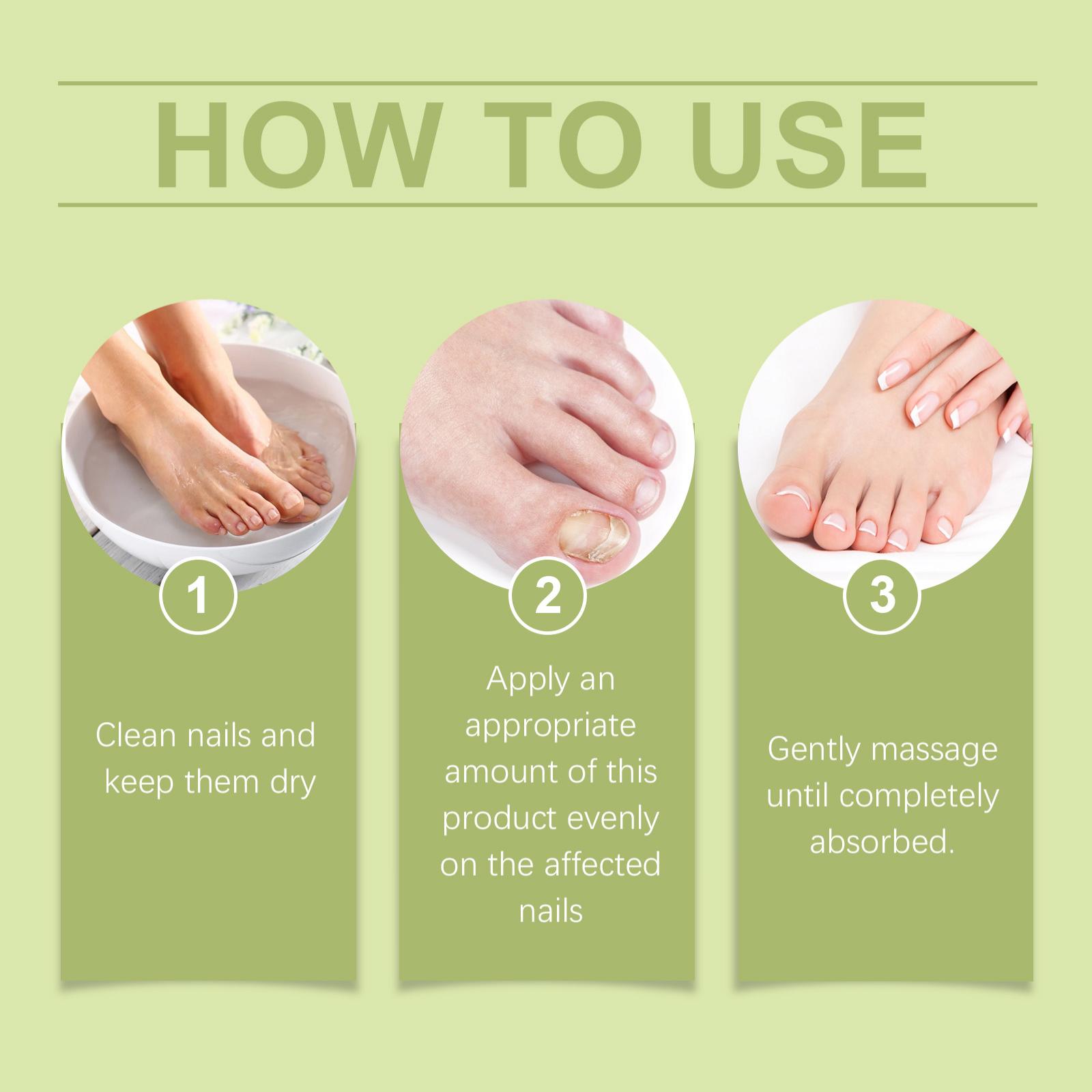 HOW TO USE

1

Clean nails and keep them dry

2

Apply an appropriate amount of this product evenly on the affected nails

3

Gently massage until completely absorbed.