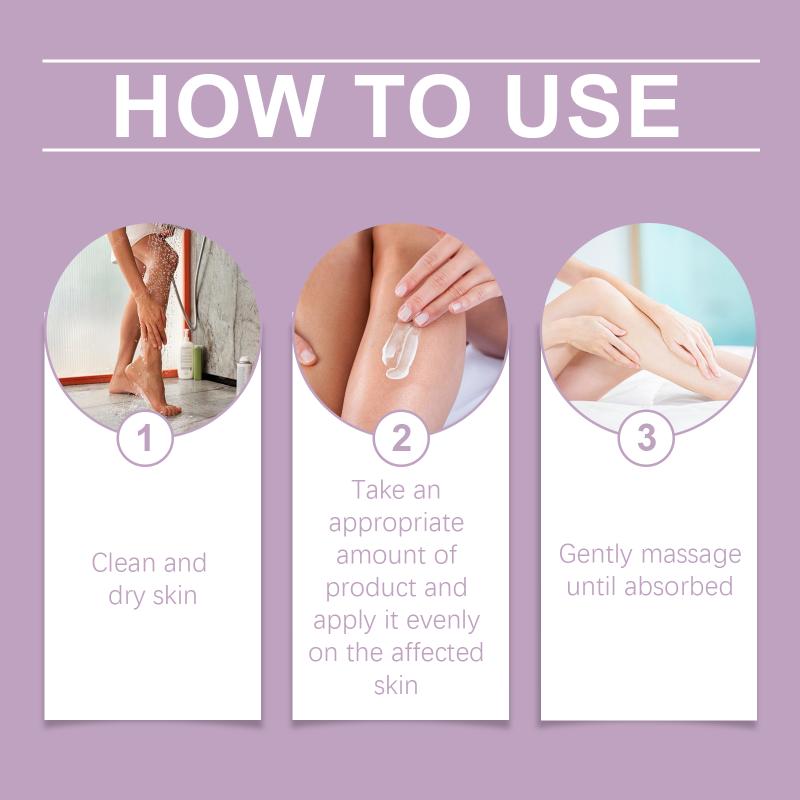 HOW TO USE

1

Clean and dry skin

2

Take an appropriate amount of product and apply it evenly on the affected skin

3

Gently massage until absorbed