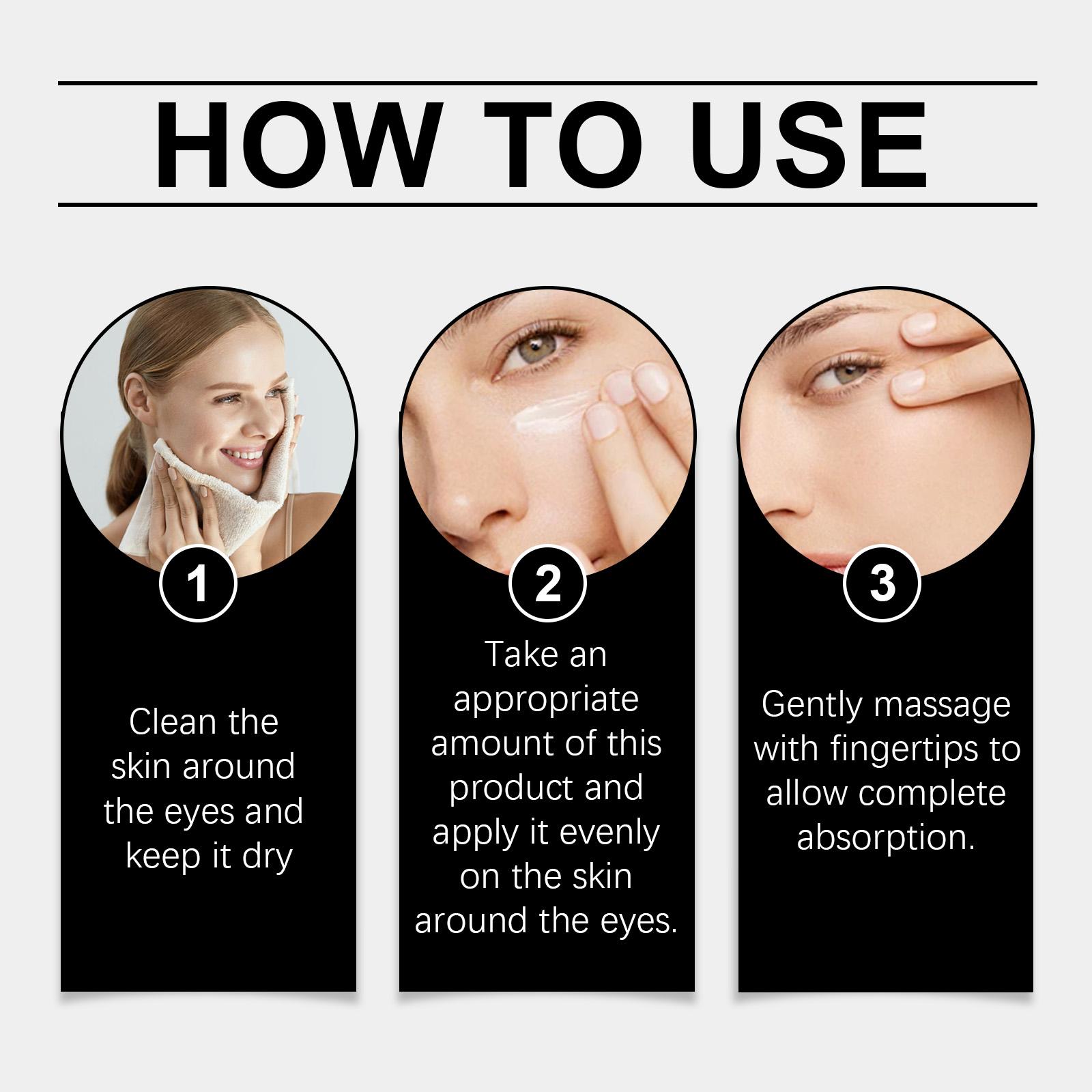 HOW TO USE

1

Clean the skin around the eyes and keep it dry

2

Take an appropriate amount of this product and apply it evenly on the skin around the eyes.

3

Gently massage with fingertips to allow complete absorption.