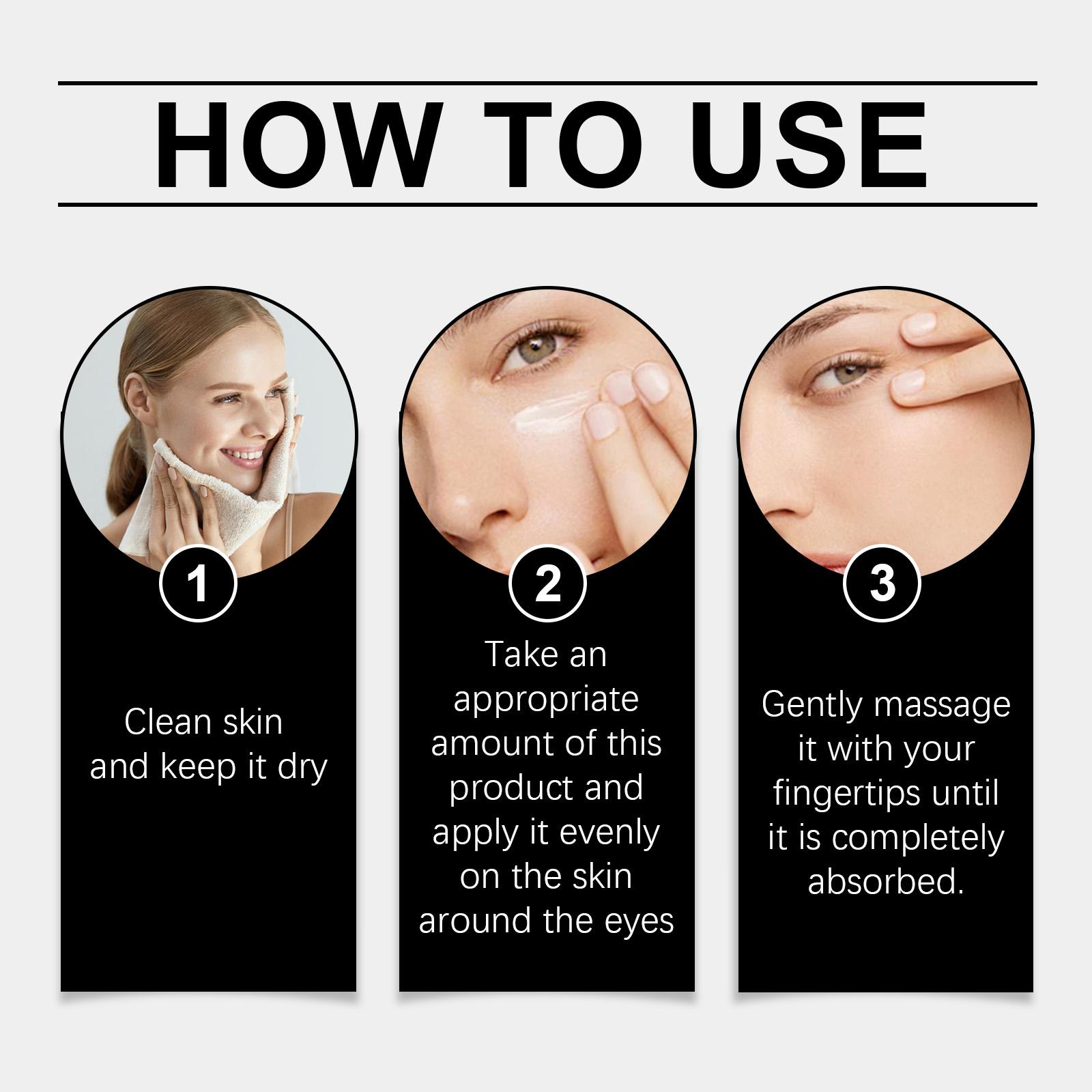 HOW TO USE

1

Clean skin and keep it dry

2

Take an appropriate amount of this product and apply it evenly on the skin around the eyes

3

Gently massage it with your fingertips until it is completely absorbed.