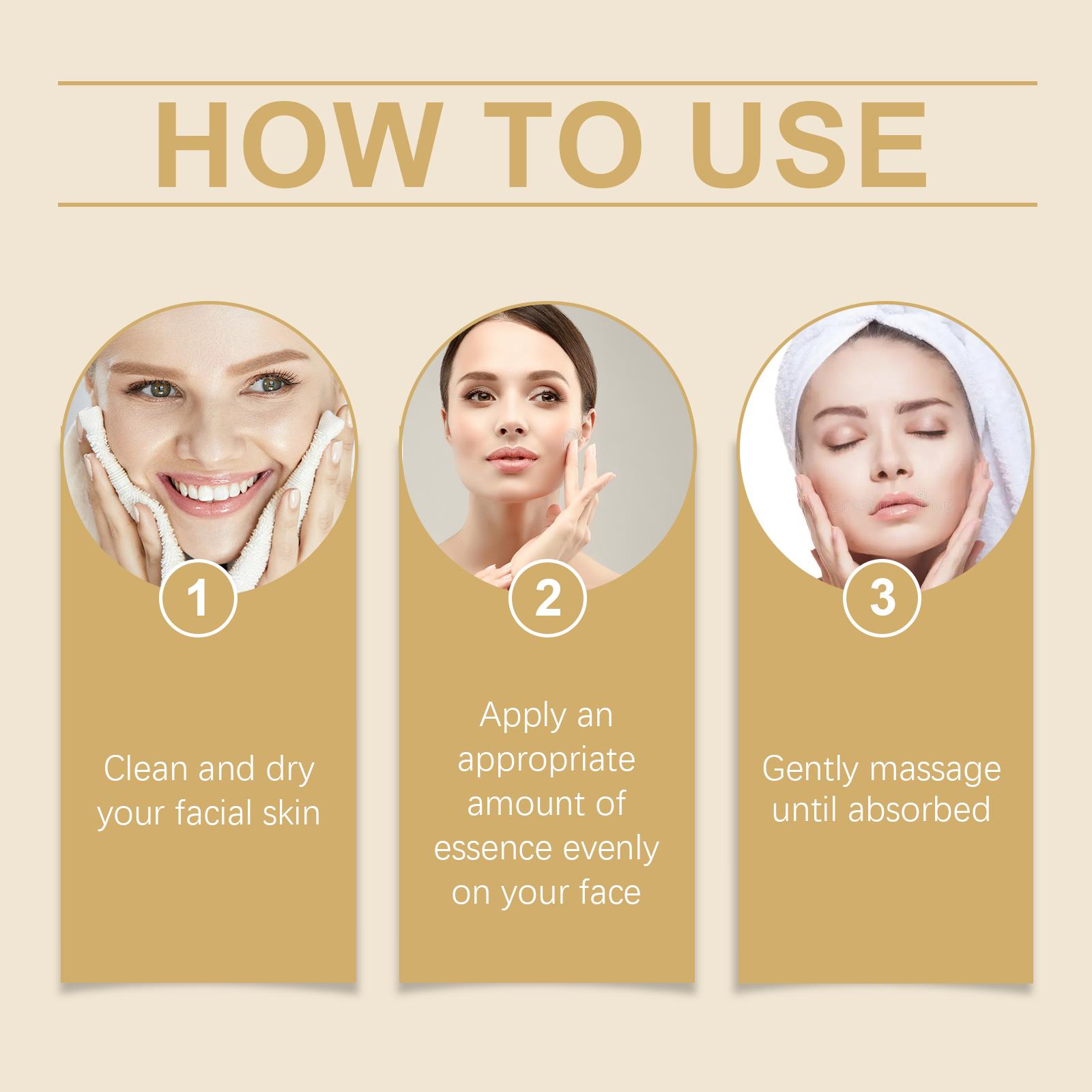 HOW TO USE

1

Clean and dry your facial skin

2

Apply an appropriate amount of essence evenly on your face

3

Gently massage until absorbed