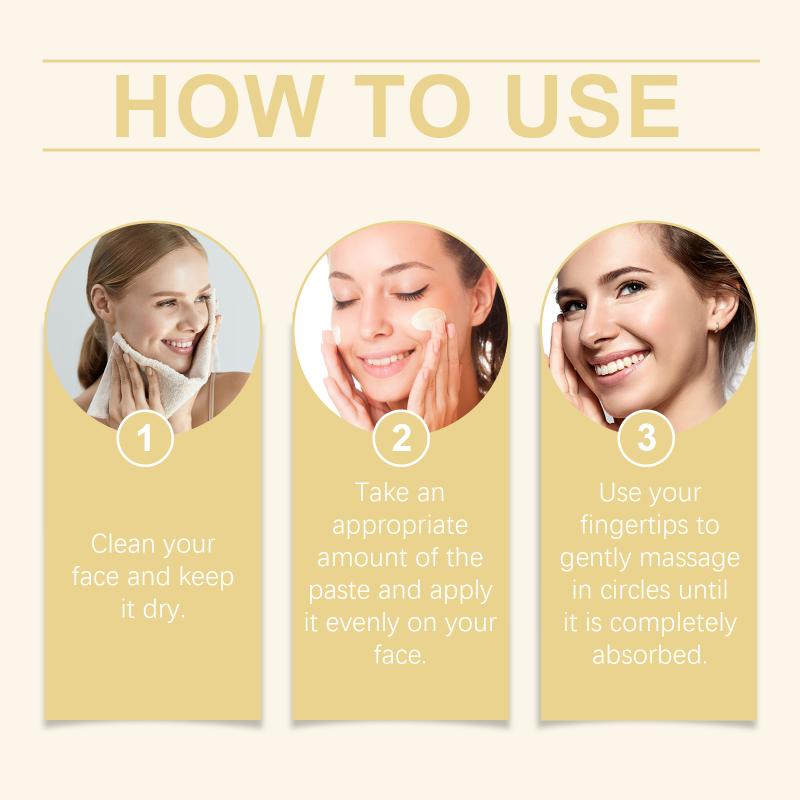 HOW TO USE

1

Clean your face and keep it dry.

2

Take an appropriate amount of the paste and apply it evenly on your face.

3

Use your fingertips to gently massage in circles until it is completely absorbed.