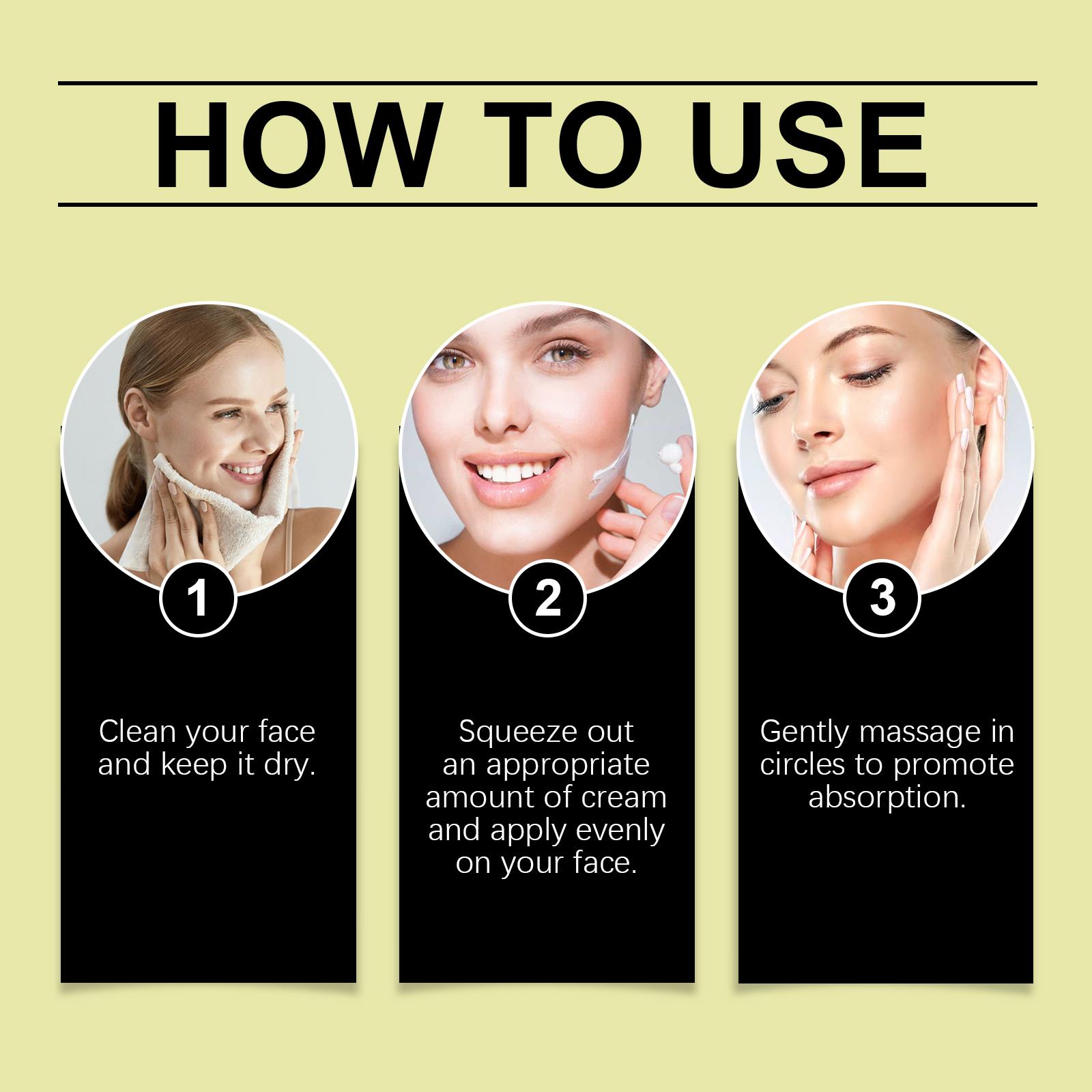 HOW TO USE

1

Clean your face and keep it dry.

2

Squeeze out an appropriate amount of cream and apply evenly on your face.

3

Gently massage in circles to promote absorption.