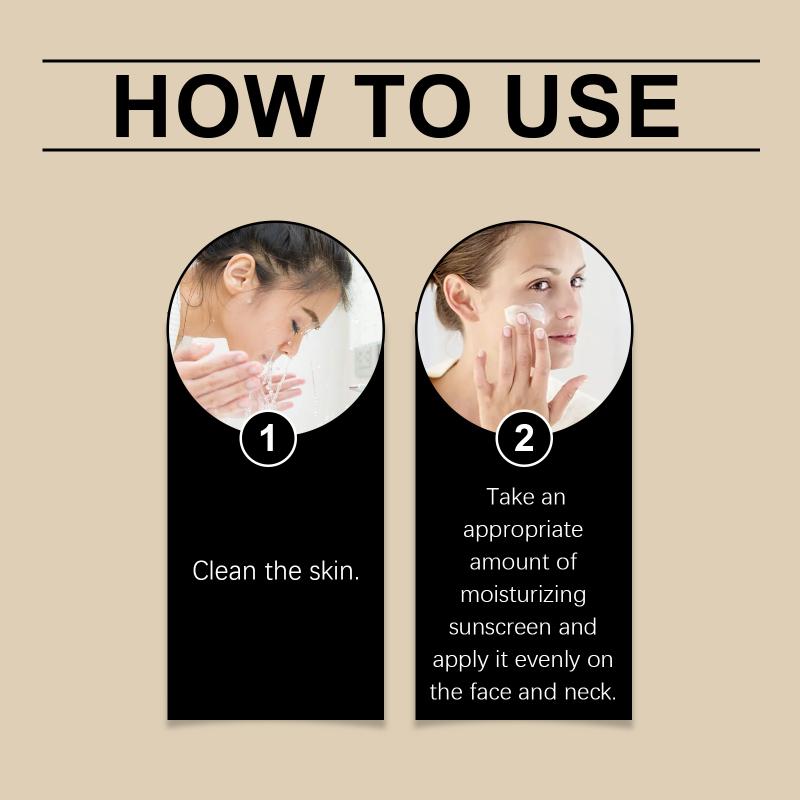 HOW TO USE

1

Clean the skin.

2

Take an appropriate amount of moisturizing sunscreen and apply it evenly on the face and neck.