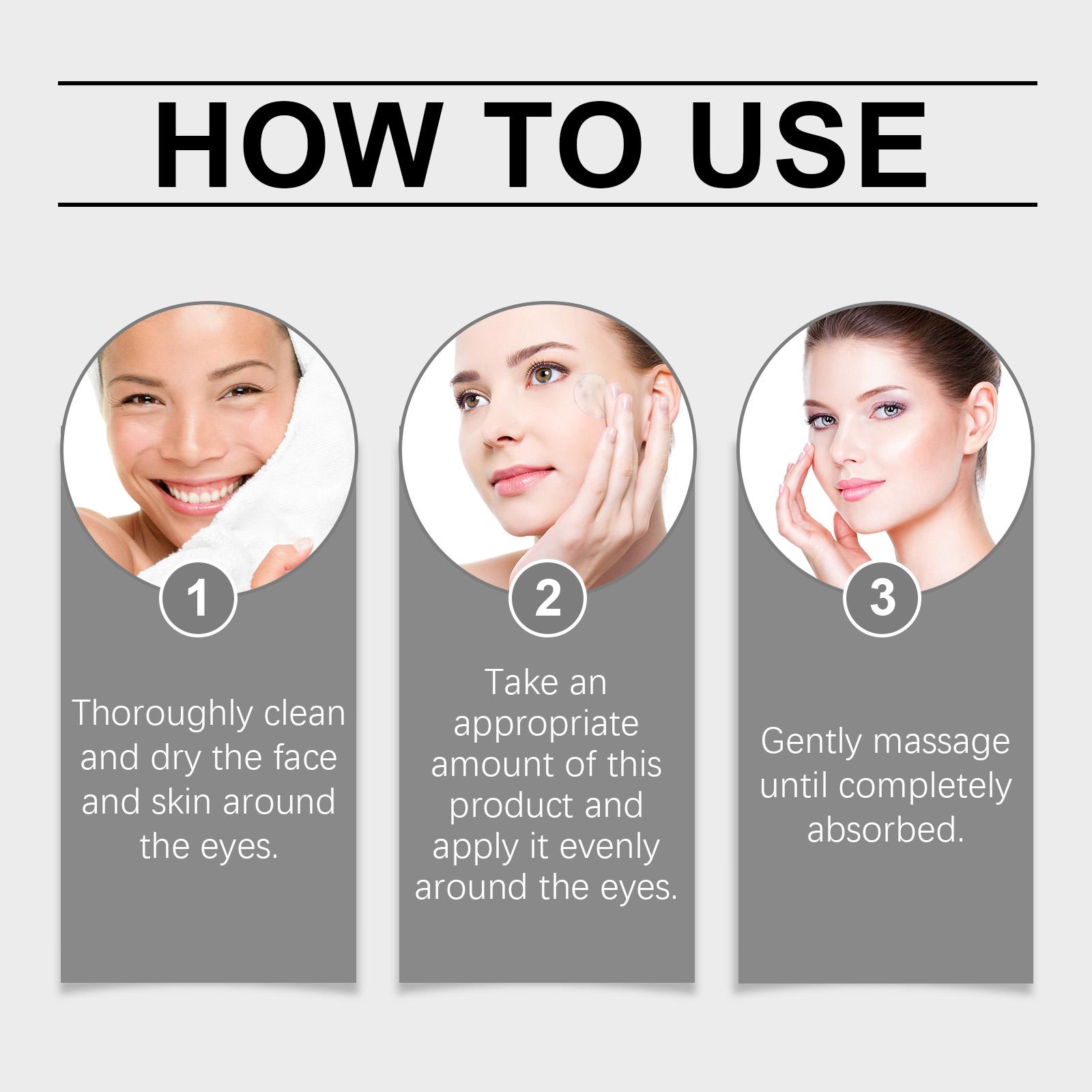 HOW TO USE

1

Thoroughly clean and dry the face and skin around the eyes.

2

Take an appropriate amount of this product and apply it evenly around the eyes.

3

Gently massage until completely absorbed.