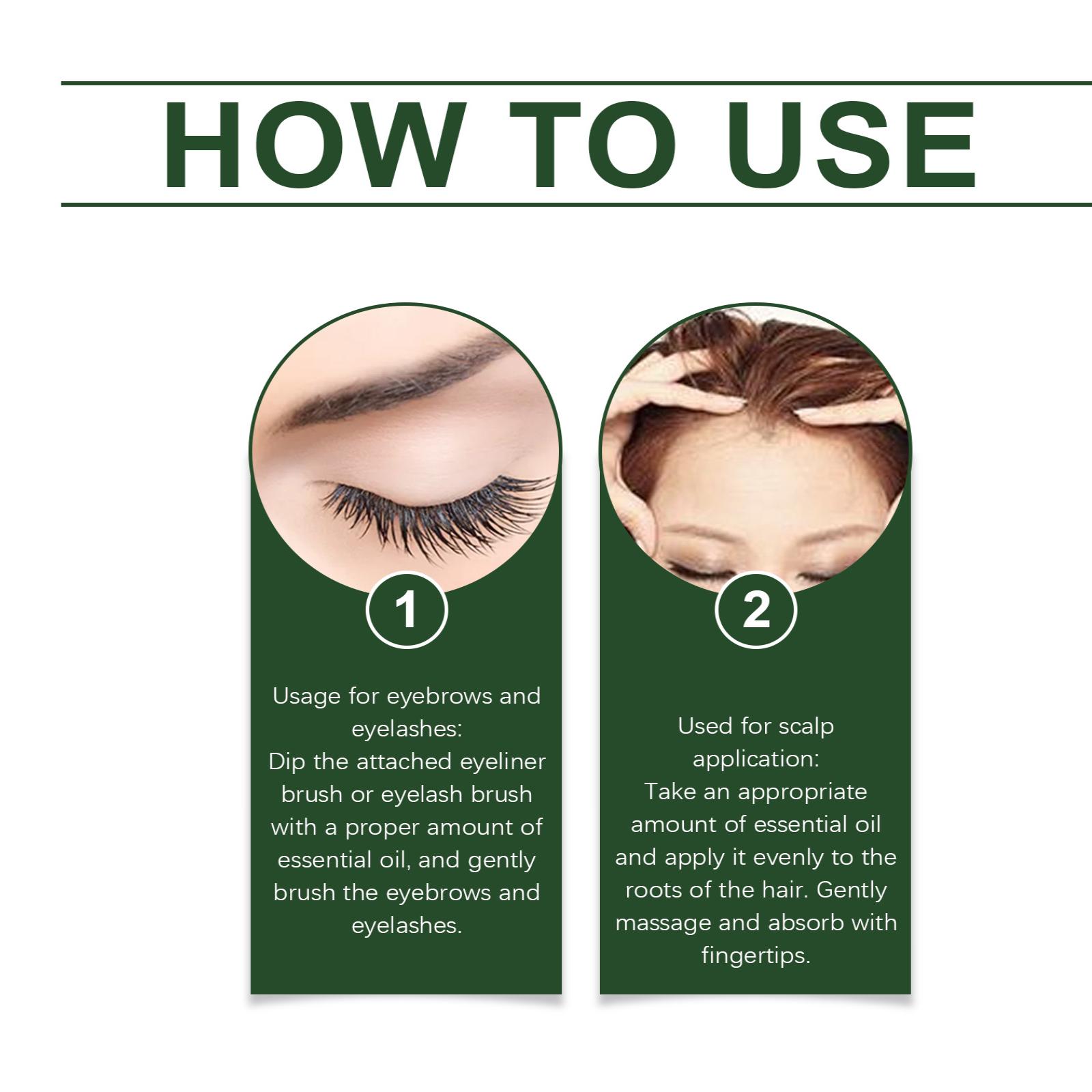 HOW TO USE

1

Usage for eyebrows and eyelashes:
Dip the attached eyeliner brush or eyelash brush with a proper amount of essential oil, and gently brush the eyebrows and eyelashes.

2

Used for scalp application:
Take an appropriate amount of essential oil and apply it evenly to the roots of the hair. Gently massage and absorb with fingertips.