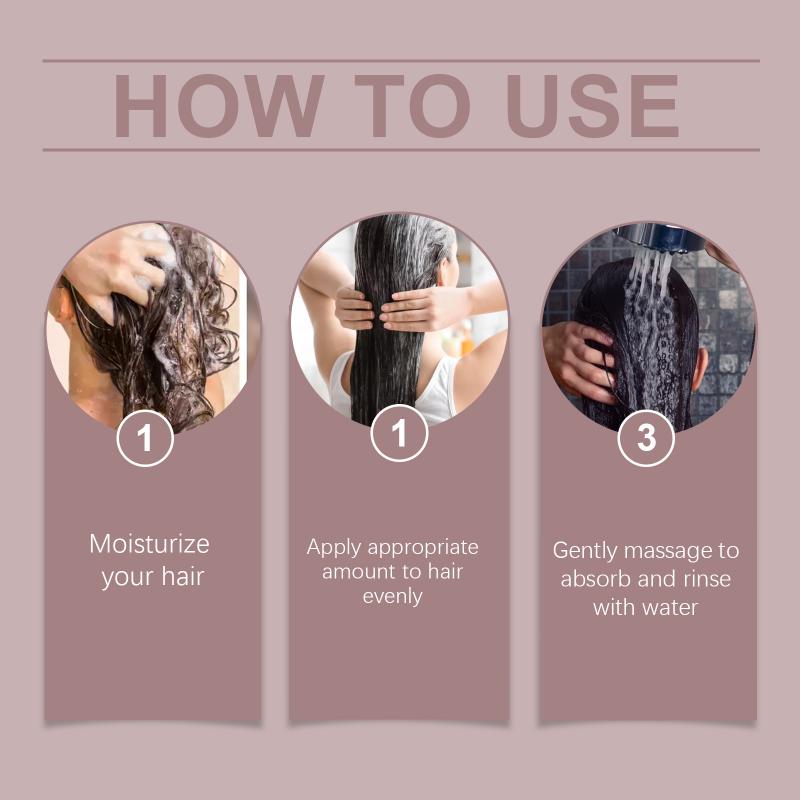 HOW TO USE

1

Moisturize your hair

1

Apply appropriate amount to hair evenly

3

Gently massage to absorb and rinse with water