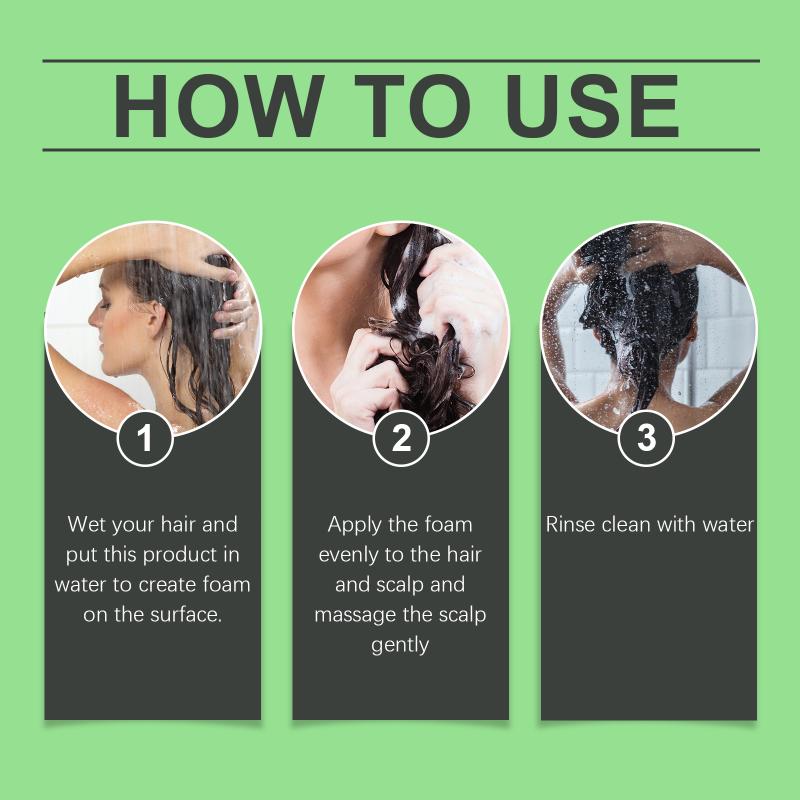 HOW TO USE

1

Wet your hair and put this product in water to create foam on the surface.

2

Apply the foam evenly to the hair and scalp and massage the scalp gently

3

Rinse clean with water