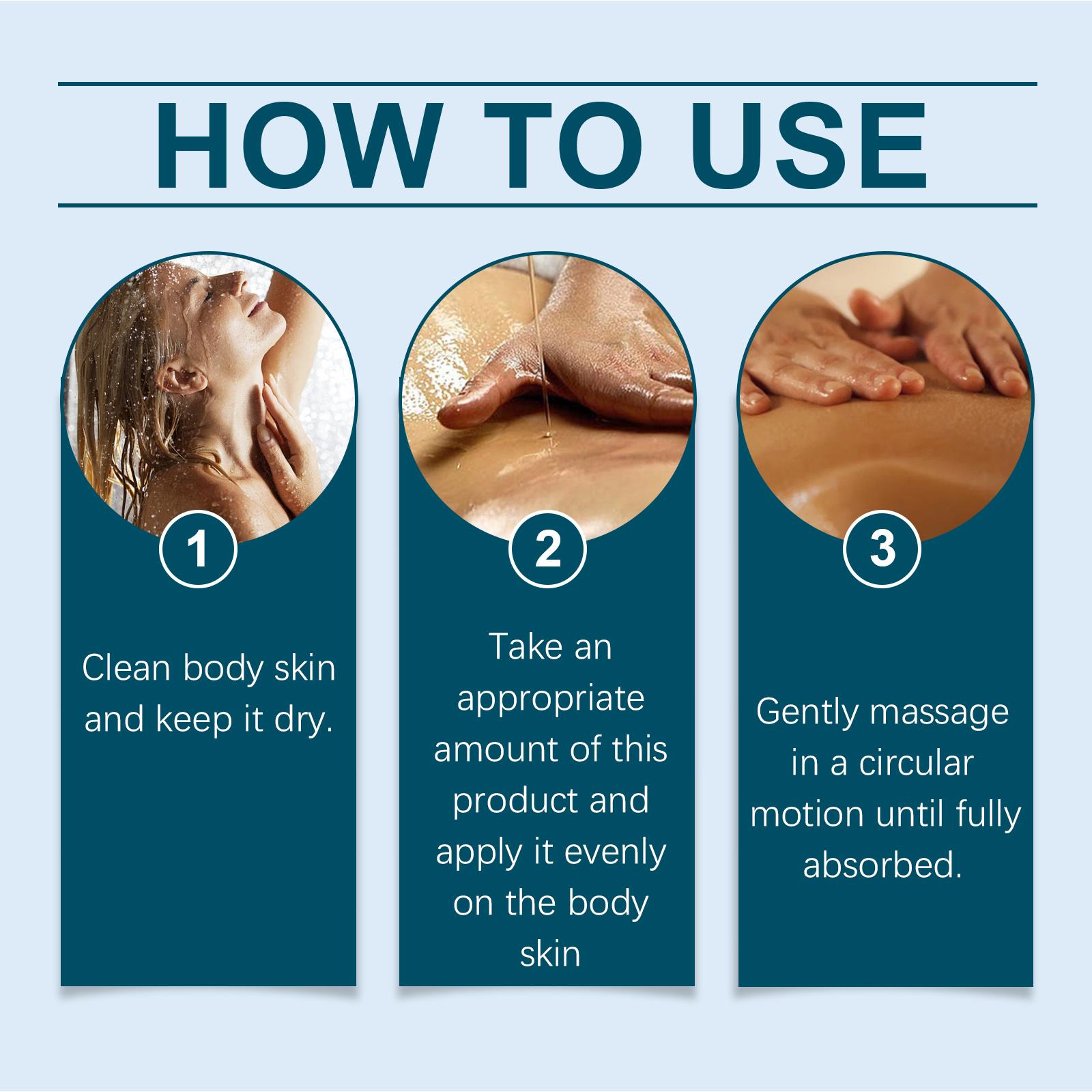 HOW TO USE

1

Clean body skin and keep it dry.

2

Take an appropriate amount of this product and apply it evenly on the body skin

3

Gently massage in a circular motion until fully absorbed.