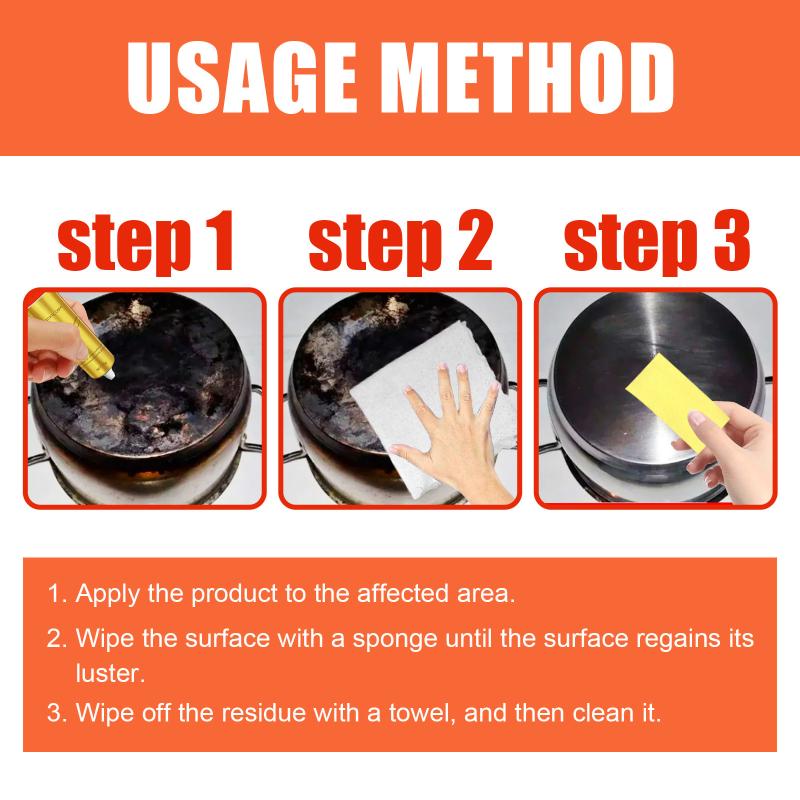 USAGE METHOD

step 1 step 2 step 3

1. Apply the product to the affected area.

2. Wipe the surface with a sponge until the surface regains its luster.

3. Wipe off the residue with a towel, and then clean it.