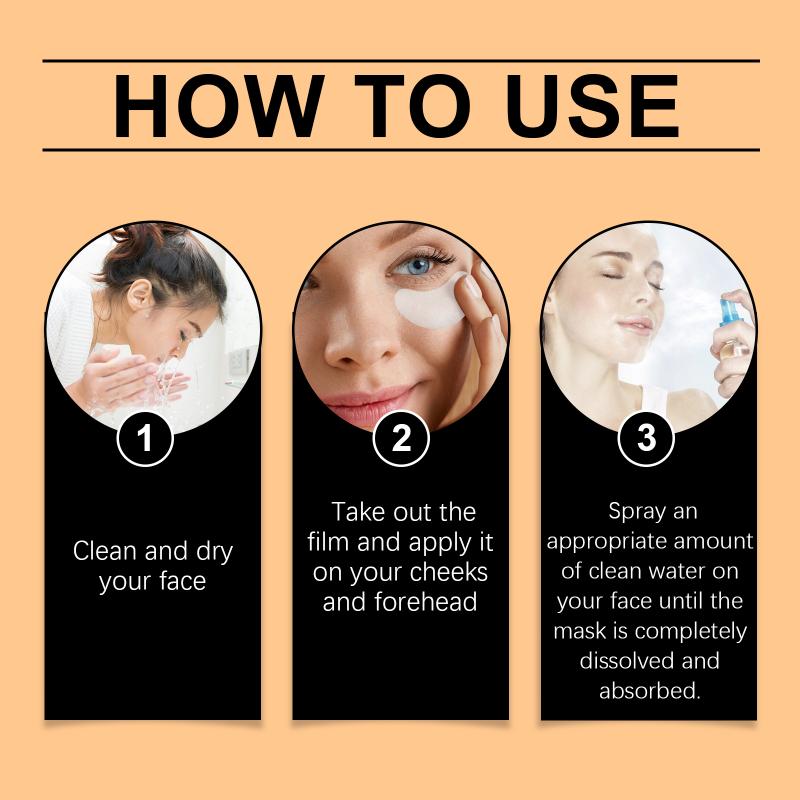 HOW TO USE

1

Clean and dry your face

2

Take out the film and apply it on your cheeks and forehead

3

Spray an appropriate amount of clean water on your face until the mask is completely dissolved and absorbed.