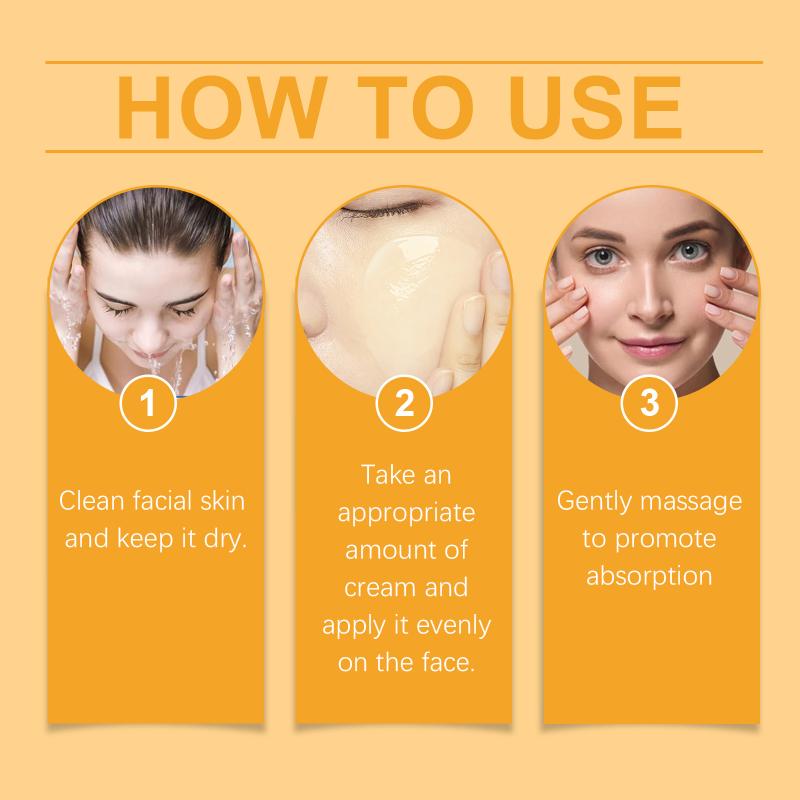 HOW TO USE

1

Clean facial skin and keep it dry.

2

Take an appropriate amount of cream and apply it evenly on the face.

3

Gently massage to promote absorption