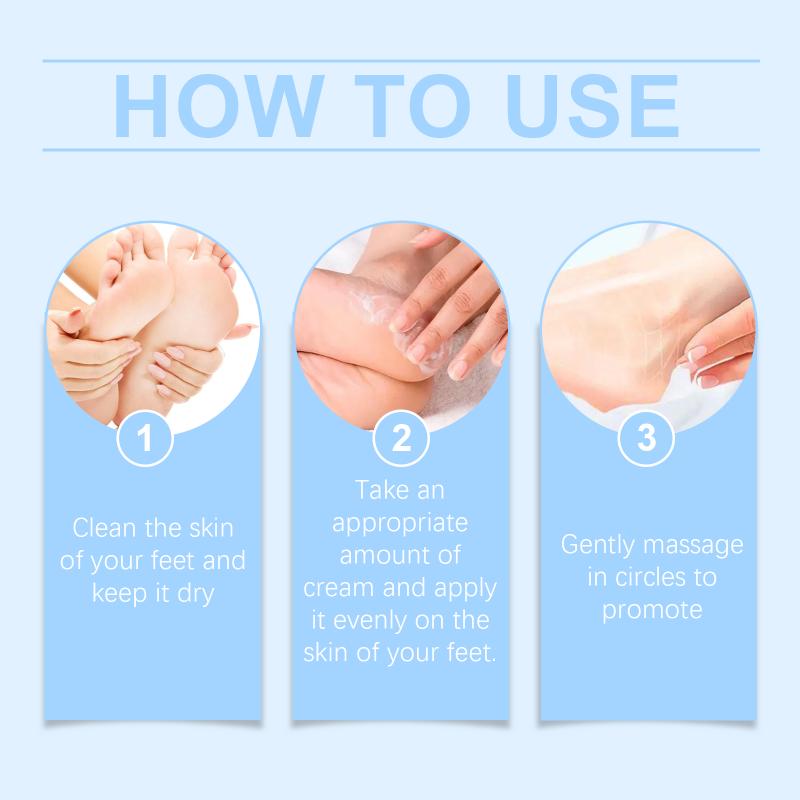 HOW TO USE

1

Clean the skin of your feet and keep it dry

2

Take an appropriate amount of cream and apply it evenly on the skin of your feet.

3

Gently massage in circles to promote