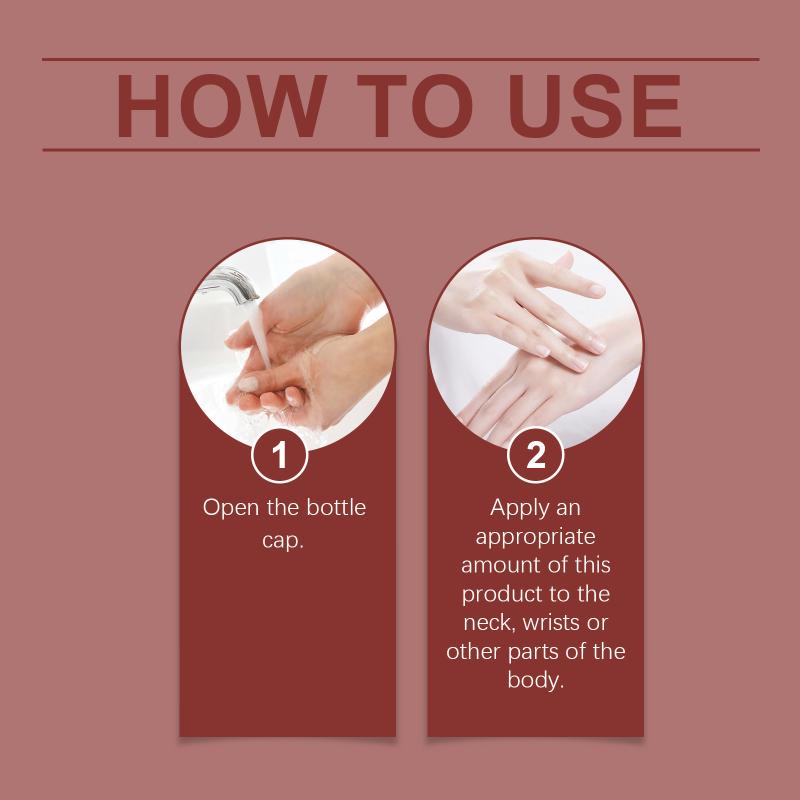 HOW TO USE

1

Open the bottle cap.

2

Apply an appropriate amount of this product to the neck, wrists or other parts of the body.