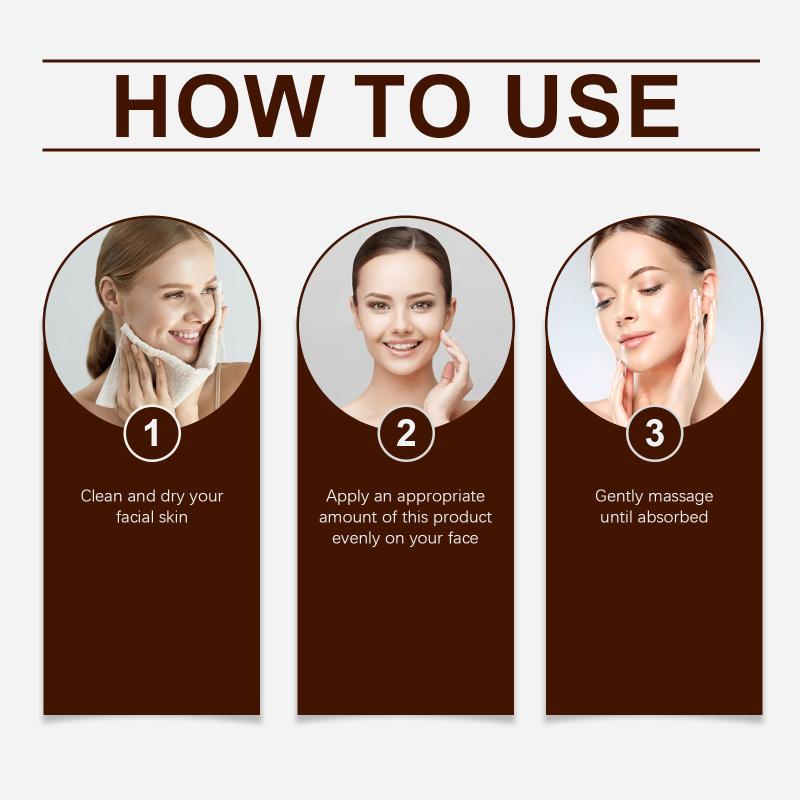 HOW TO USE

1

Clean and dry your facial skin

2

Apply an appropriate amount of this product evenly on your face

3

Gently massage until absorbed