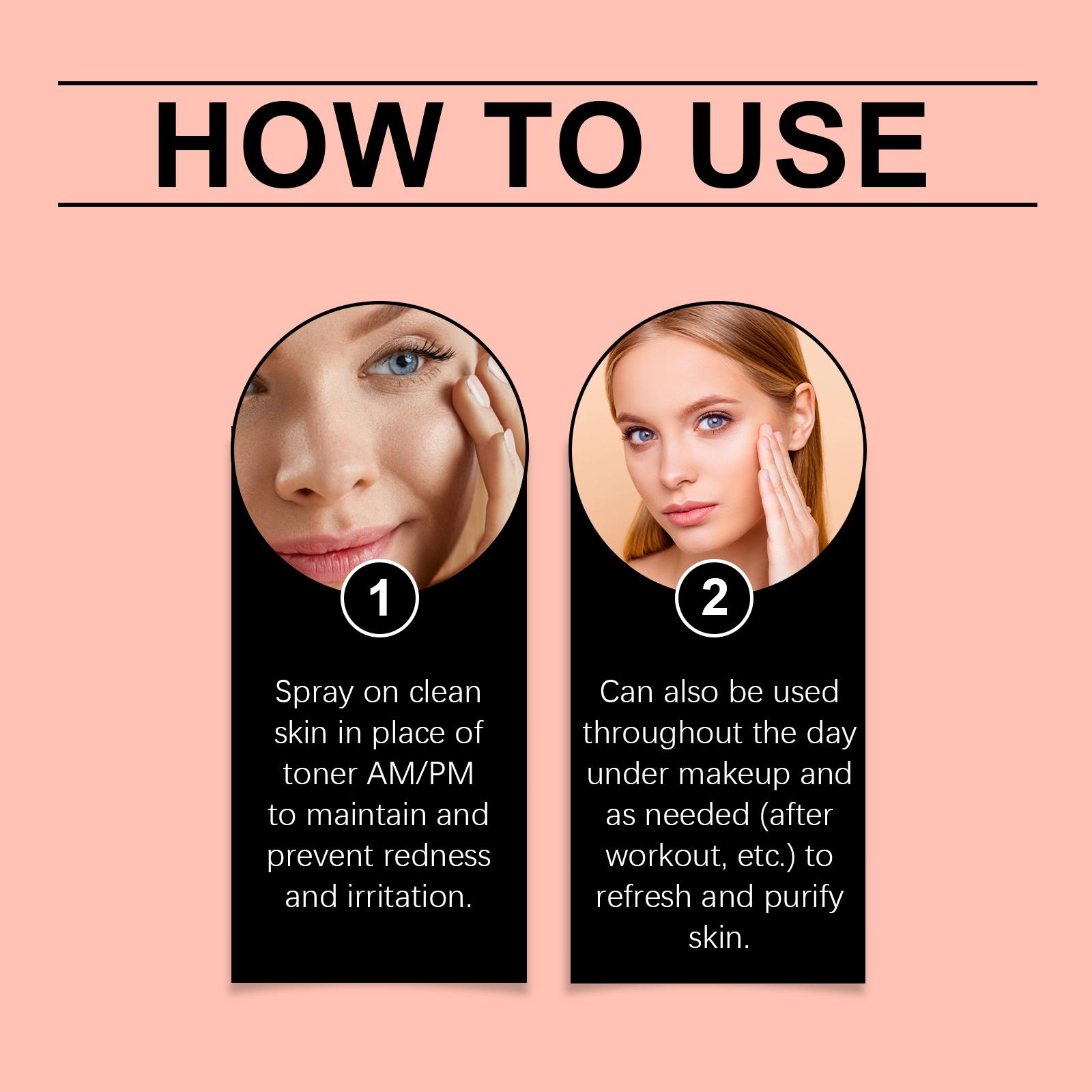 HOW TO USE

1

Spray on clean skin in place of toner AM/PM to maintain and prevent redness and irritation.

2

Can also be used throughout the day under makeup and as needed (after workout, etc.) to refresh and purify skin.