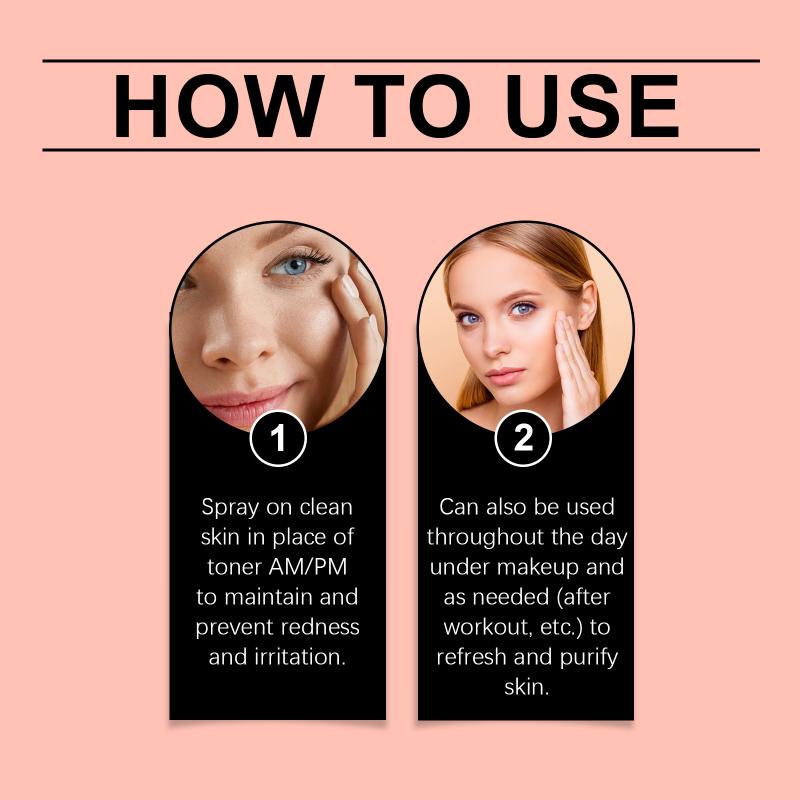 HOW TO USE

1

Spray on clean skin in place of toner AM/PM to maintain and prevent redness and irritation.

2

Can also be used throughout the day under makeup and as needed (after workout, etc.) to refresh and purify skin.