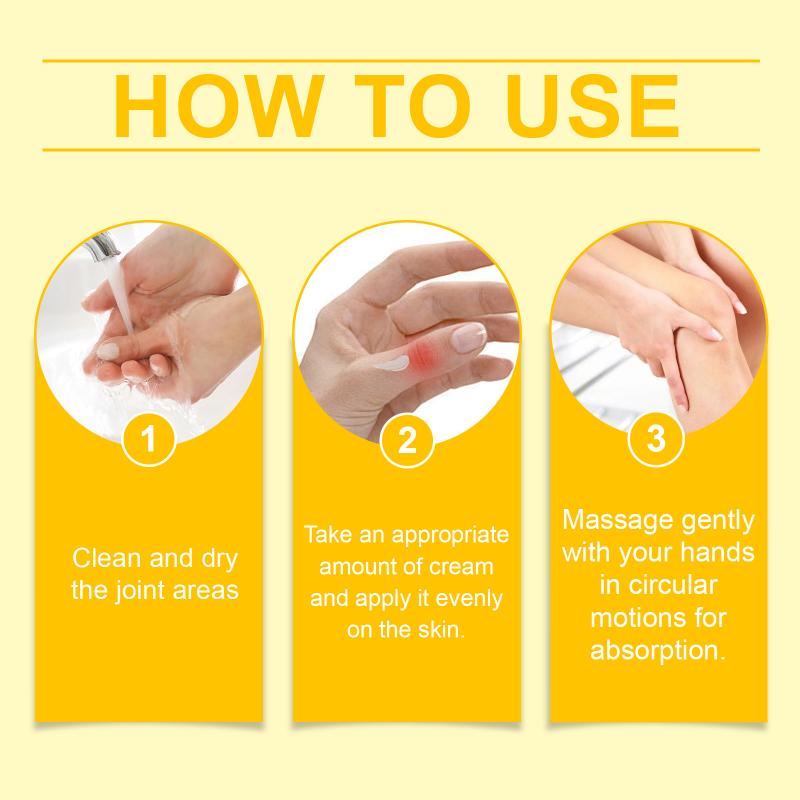 HOW TO USE

1

Clean and dry the joint areas

2

Take an appropriate amount of cream and apply it evenly on the skin.

3

Massage gently with your hands in circular motions for absorption.