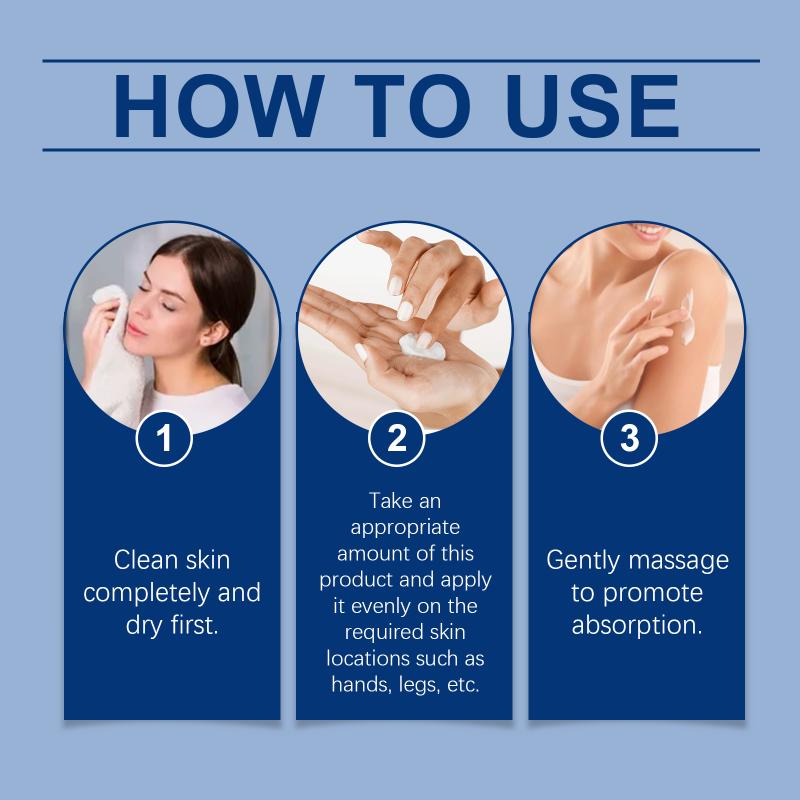 HOW TO USE

1

Clean skin completely and dry first.

2

Take an appropriate amount of this product and apply it evenly on the required skin locations such as hands, legs, etc.

3

Gently massage to promote absorption.