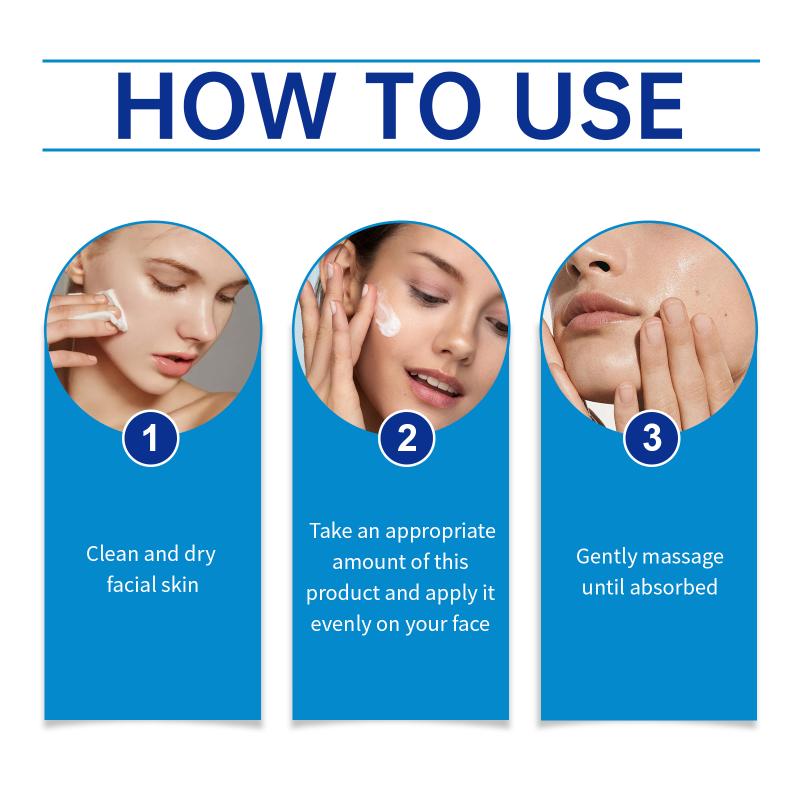 HOW TO USE

1

Clean and dry facial skin

2

Take an appropriate amount of this product and apply it evenly on your face

3

Gently massage until absorbed