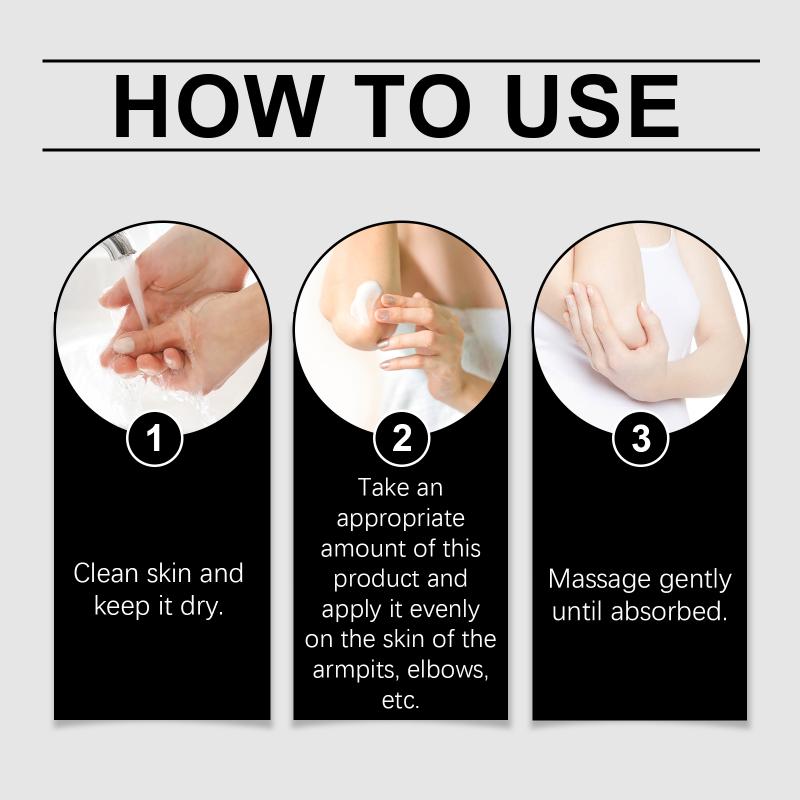 HOW TO USE

1

Clean skin and keep it dry.

2

Take an appropriate amount of this product and apply it evenly on the skin of the armpits, elbows, etc.

3

Massage gently until absorbed.