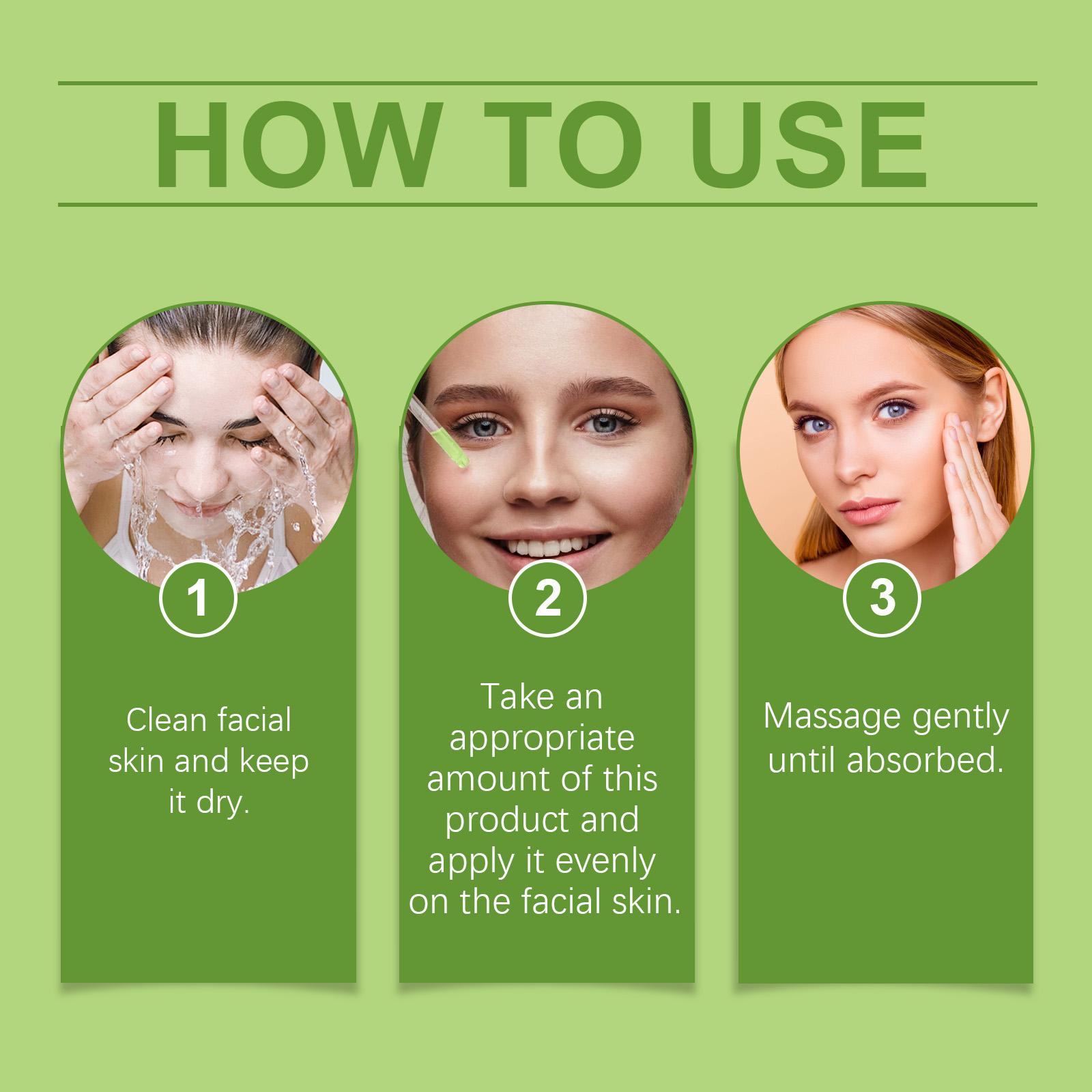 HOW TO USE

1

Clean facial skin and keep it dry.

2

Take an appropriate amount of this product and apply it evenly on the facial skin.

3

Massage gently until absorbed.