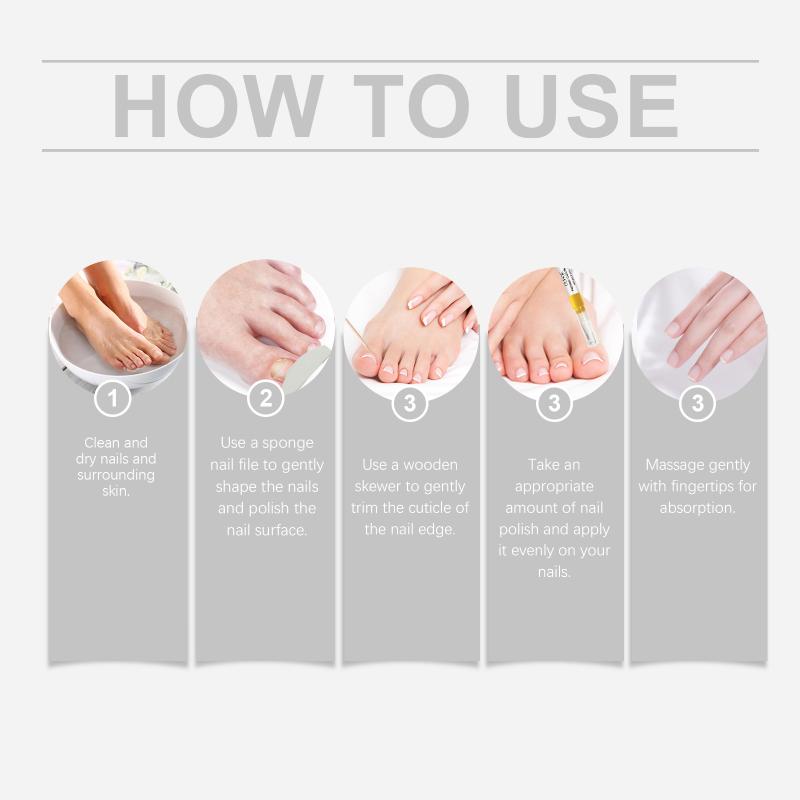 HOW TO USE

1

Clean and dry nails and surrounding skin.

2

Use a sponge nail file to gently shape the nails and polish the nail surface.

3

Use a wooden skewer to gently trim the cuticle of the nail edge.

3

Take an appropriate amount of nail polish and apply it evenly on your nails.

3

Massage gently with fingertips for absorption.