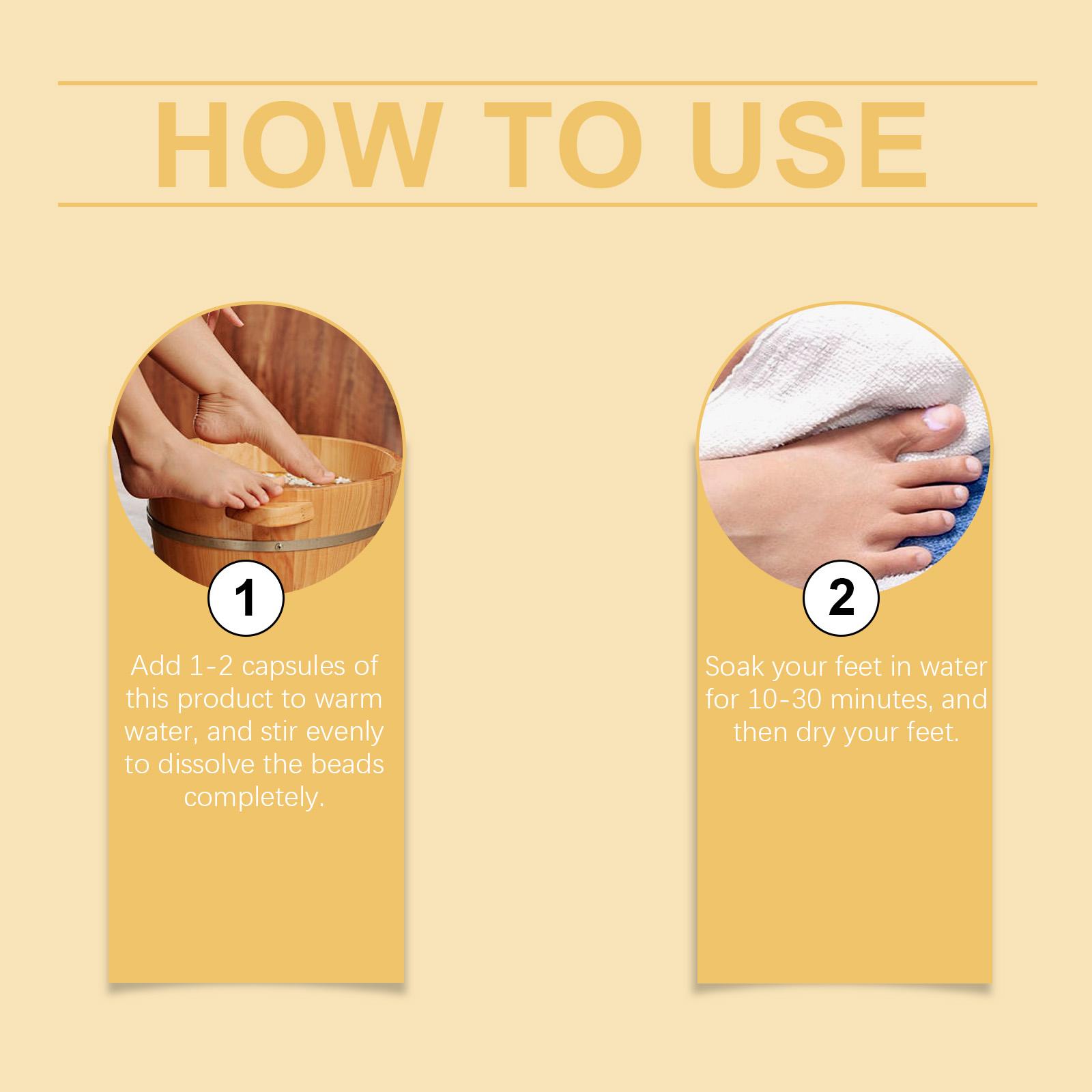 HOW TO USE

1

Add 1-2 capsules of this product to warm water, and stir evenly to dissolve the beads completely.

2

Soak your feet in water for 10-30 minutes, and then dry your feet.