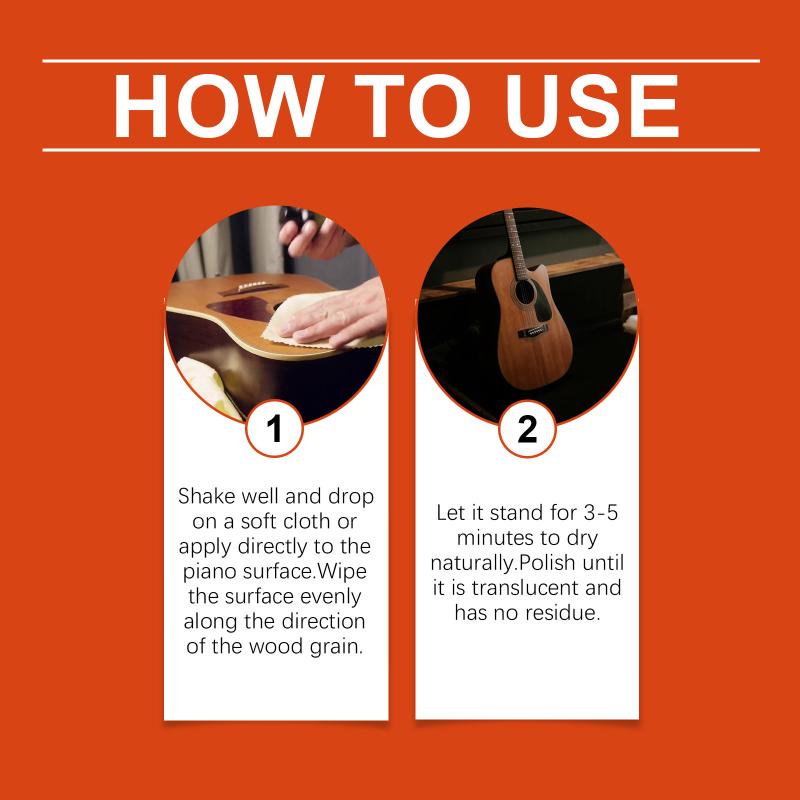 HOW TO USE

1

Shake well and drop on a soft cloth or apply directly to the piano surface.Wipe the surface evenly along the direction of the wood grain.

2

Let it stand for 3-5 minutes to dry naturally.Polish until it is translucent and has no residue.