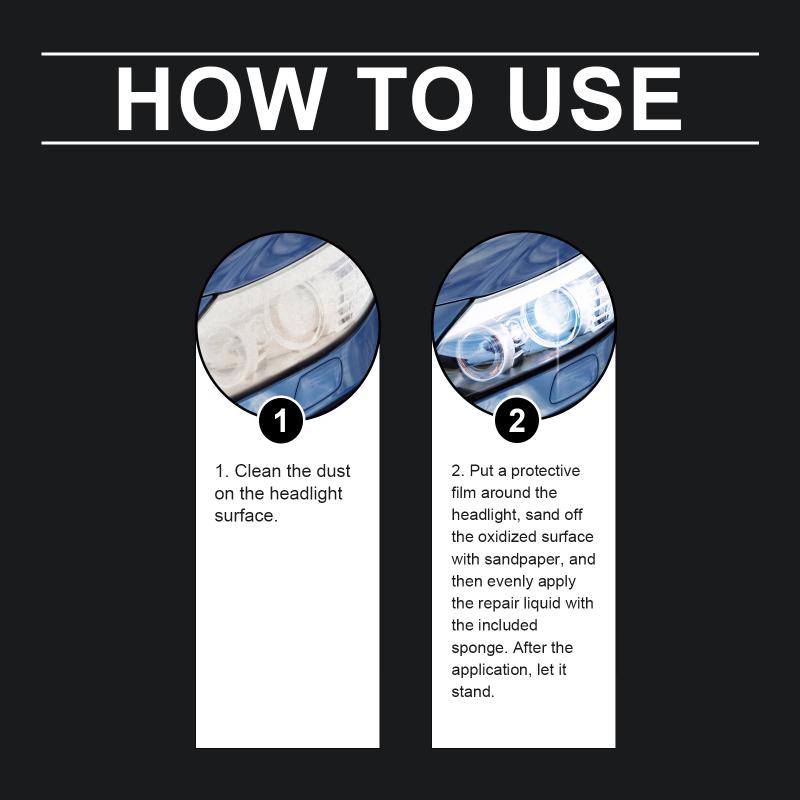 HOW TO USE

1

1. Clean the dust on the headlight surface.

2

2. Put a protective film around the headlight, sand off the oxidized surface with sandpaper, and then evenly apply the repair liquid with the included sponge. After the application, let it stand.