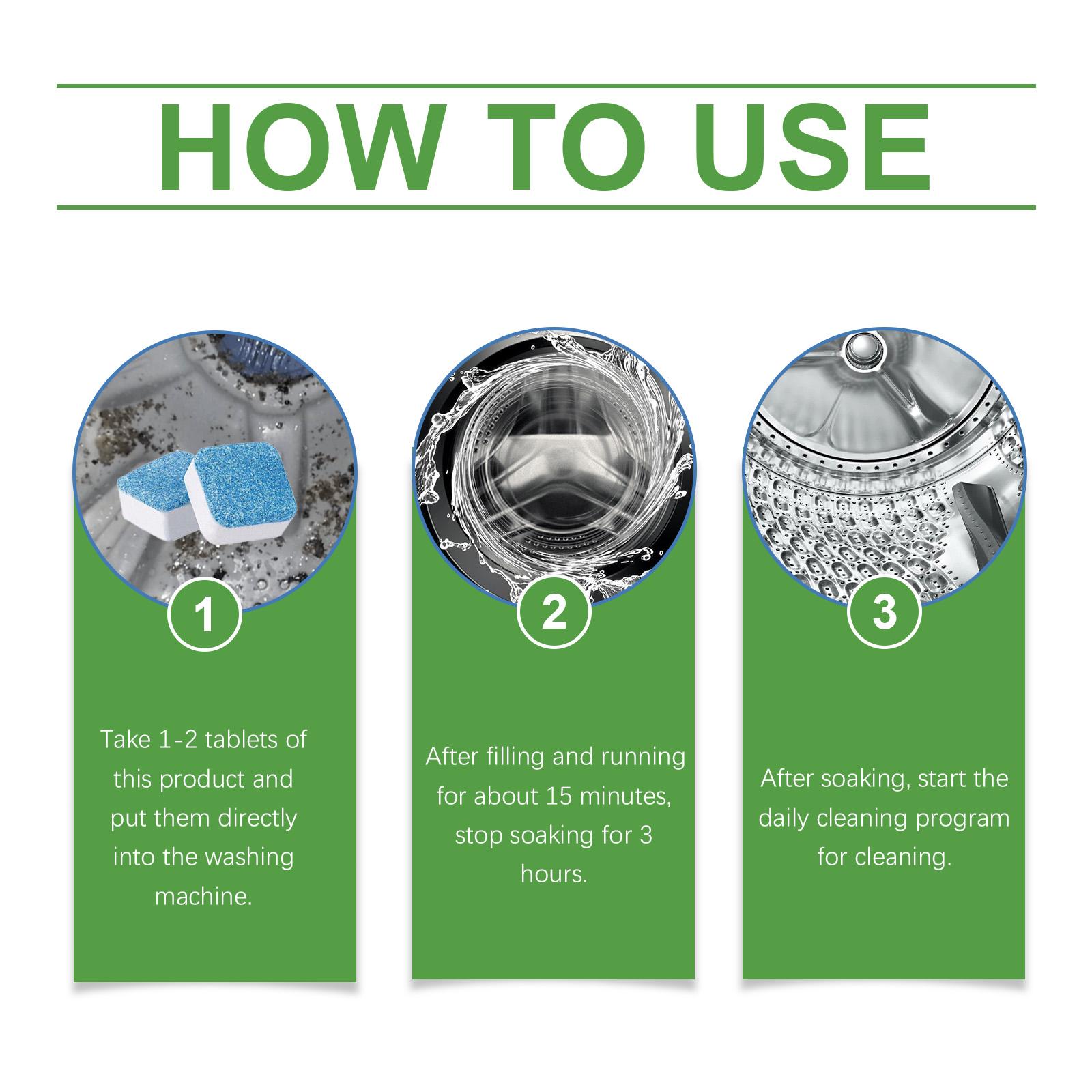 HOW TO USE

1

Take 1-2 tablets of this product and put them directly into the washing machine.

2

After filling and running for about 15 minutes, stop soaking for 3 hours.

3

After soaking, start the daily cleaning program for cleaning.